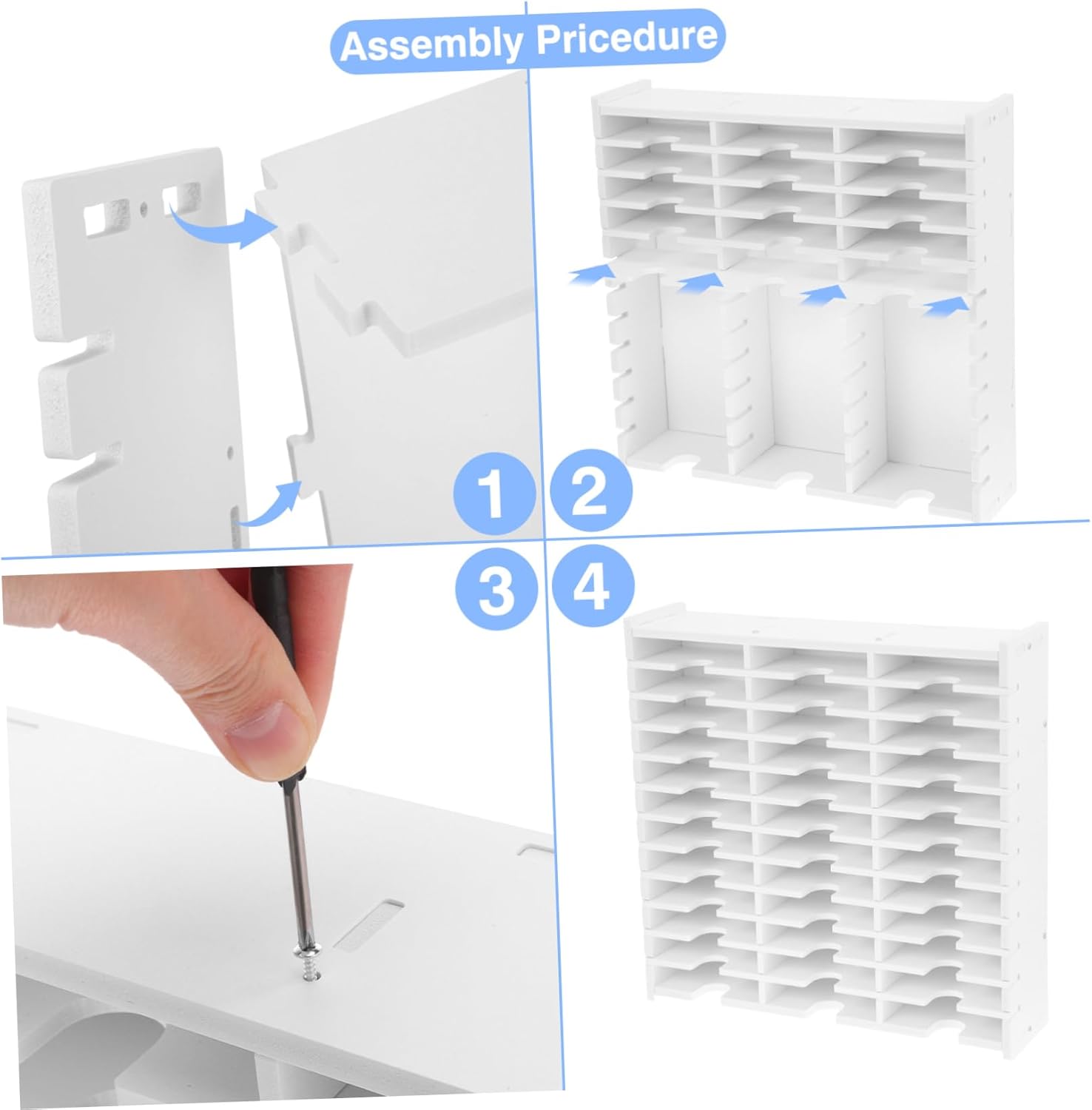 Assembly Pricedure

1

2

3

4