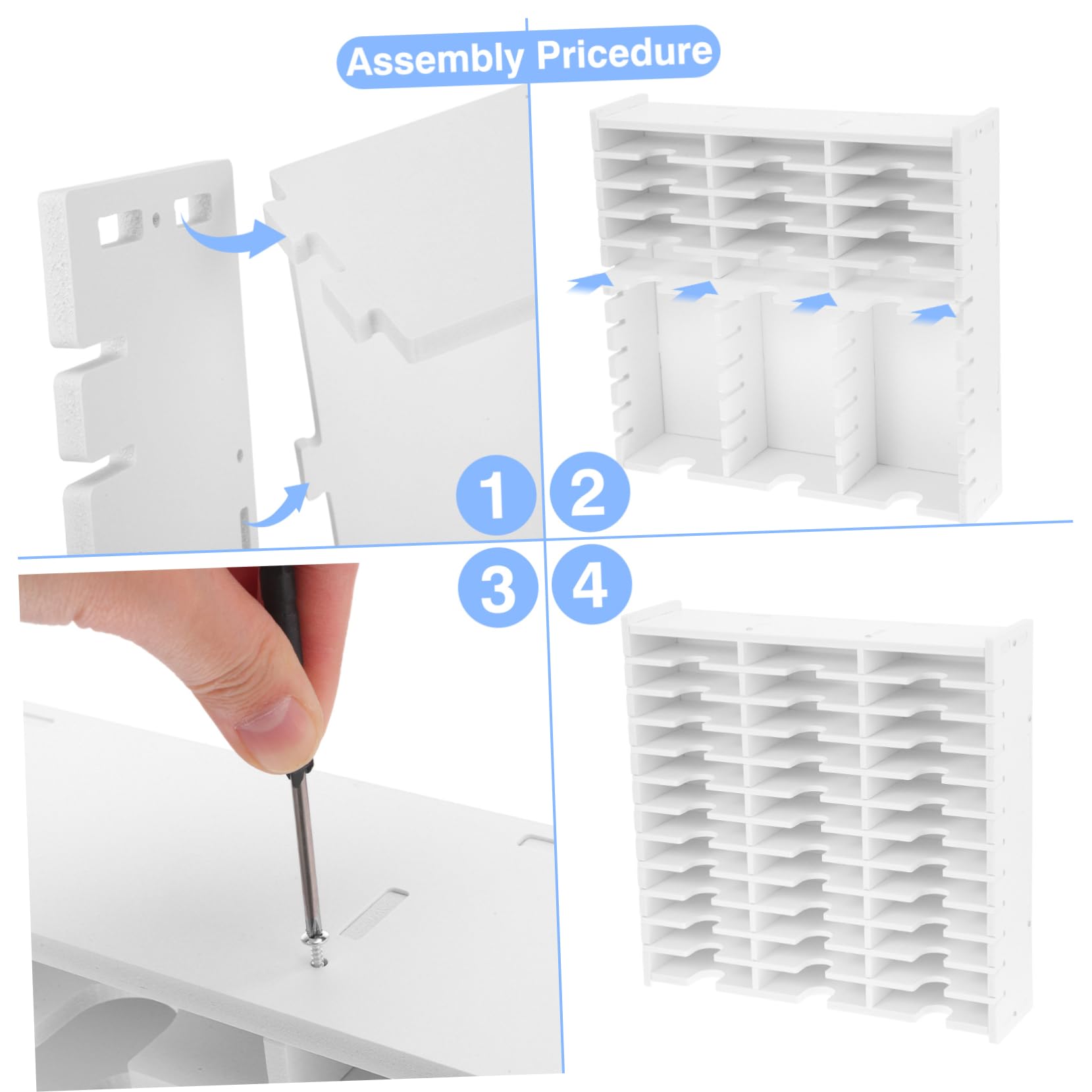 Assembly Pricedure

1

2

3

4