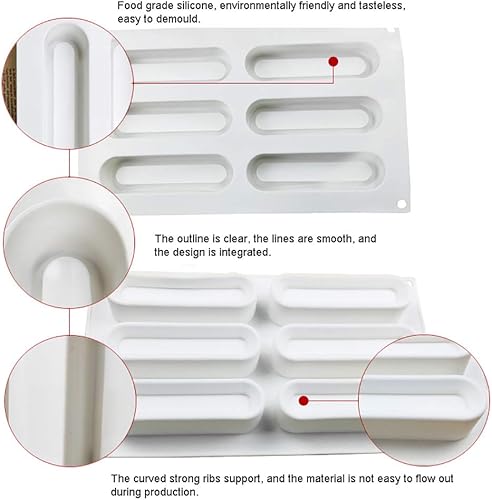 Food grade silicone, environmentally friendly and tasteless, easy to demould.

The outline is clear, the lines are smooth, and the design is integrated.

The curved strong ribs support, and the material is not easy to flow out during production.