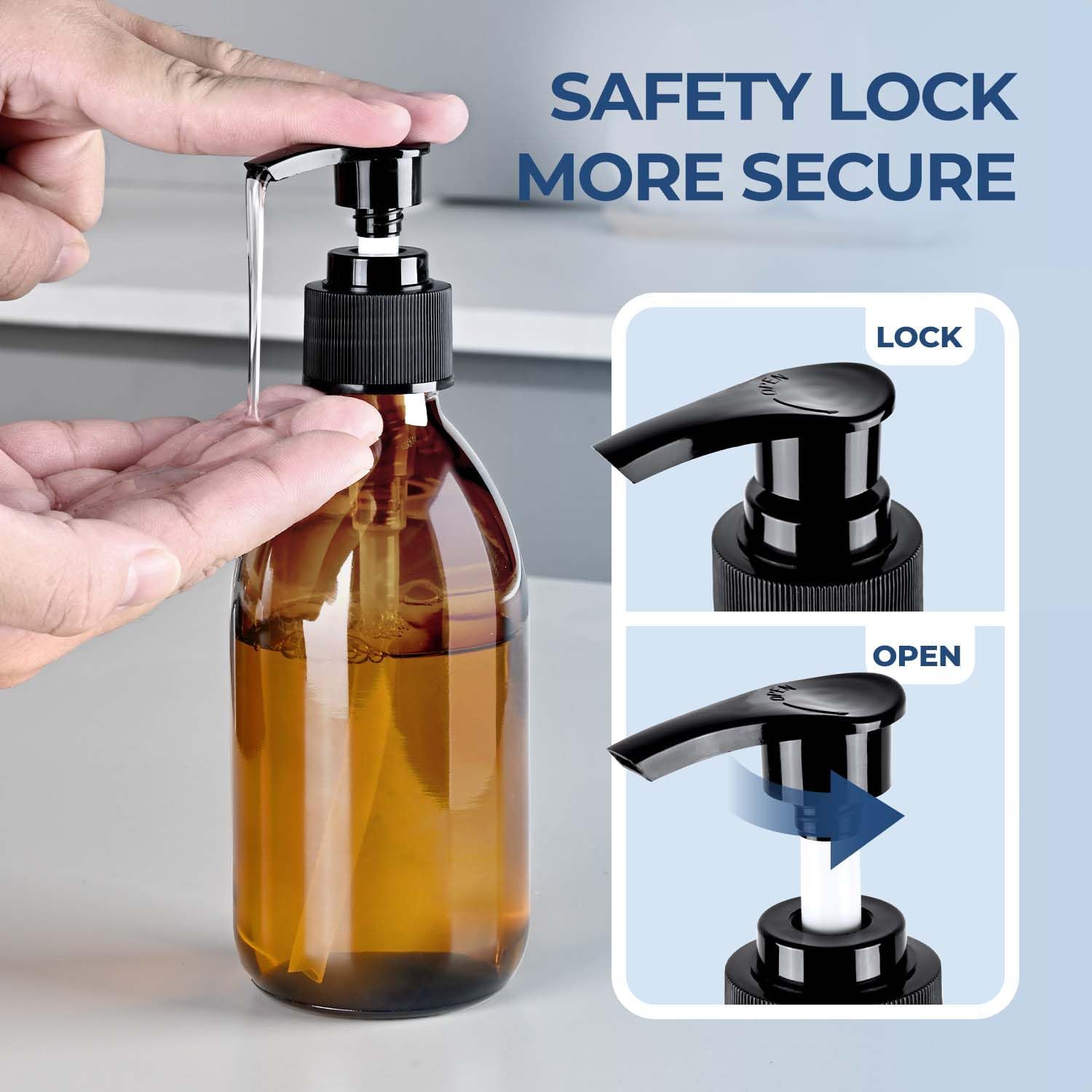 SAFETY LOCK
MORE SECURE

LOCK

OPEN

OPEN

OPEN