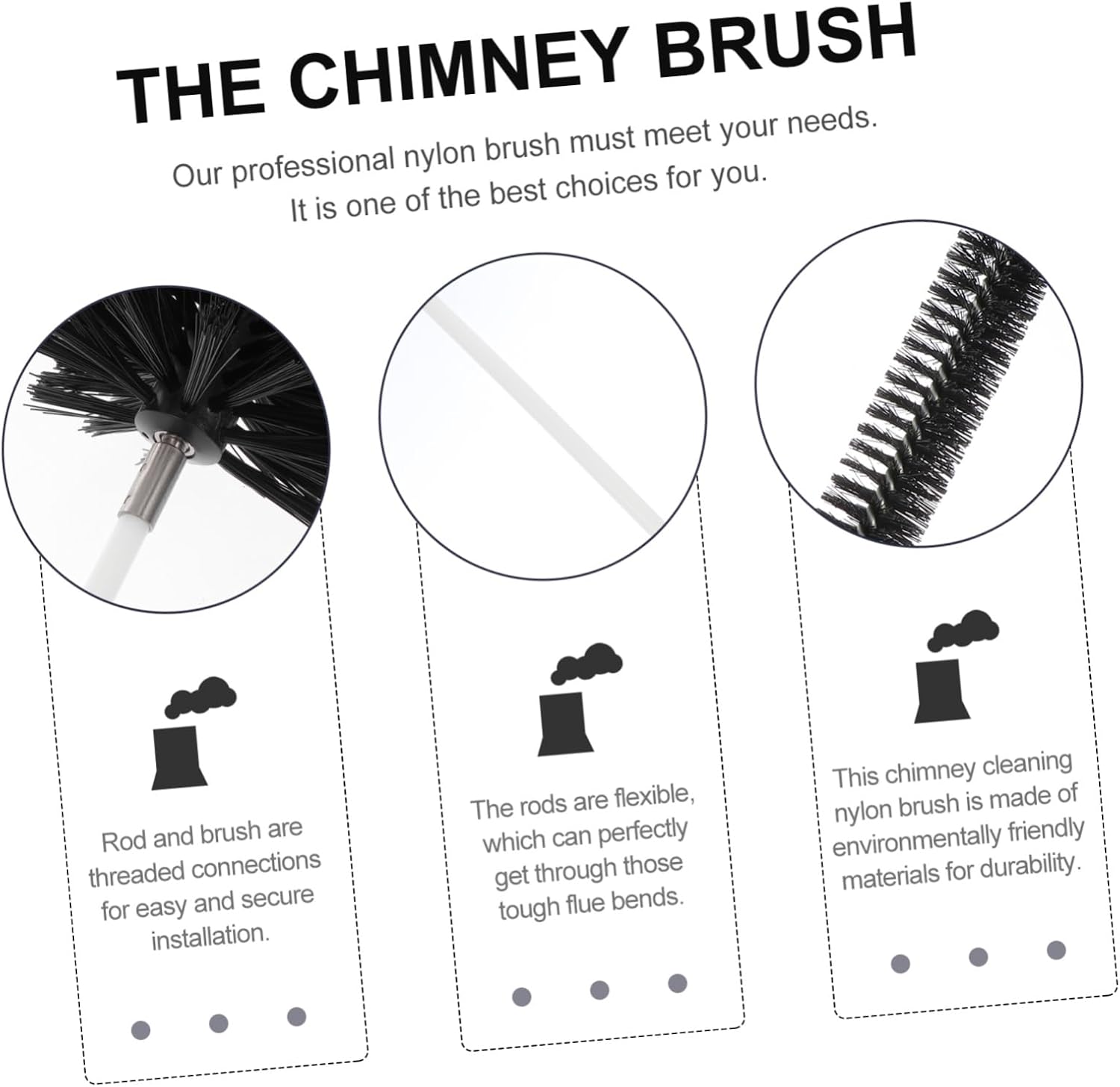 THE CHIMNEY BRUSH

Our professional nylon brush must meet your needs. It is one of the best choices for you.

Rod and brush are threaded connections for easy and secure installation.

The rods are flexible, which can perfectly get through those tough flue bends.

This chimney cleaning nylon brush is made of environmentally friendly materials for durability.