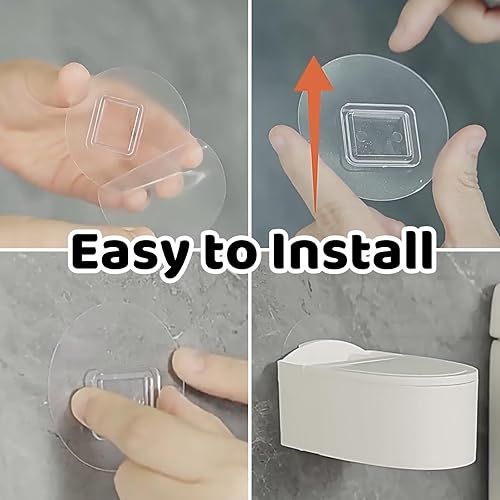 Easy to Install