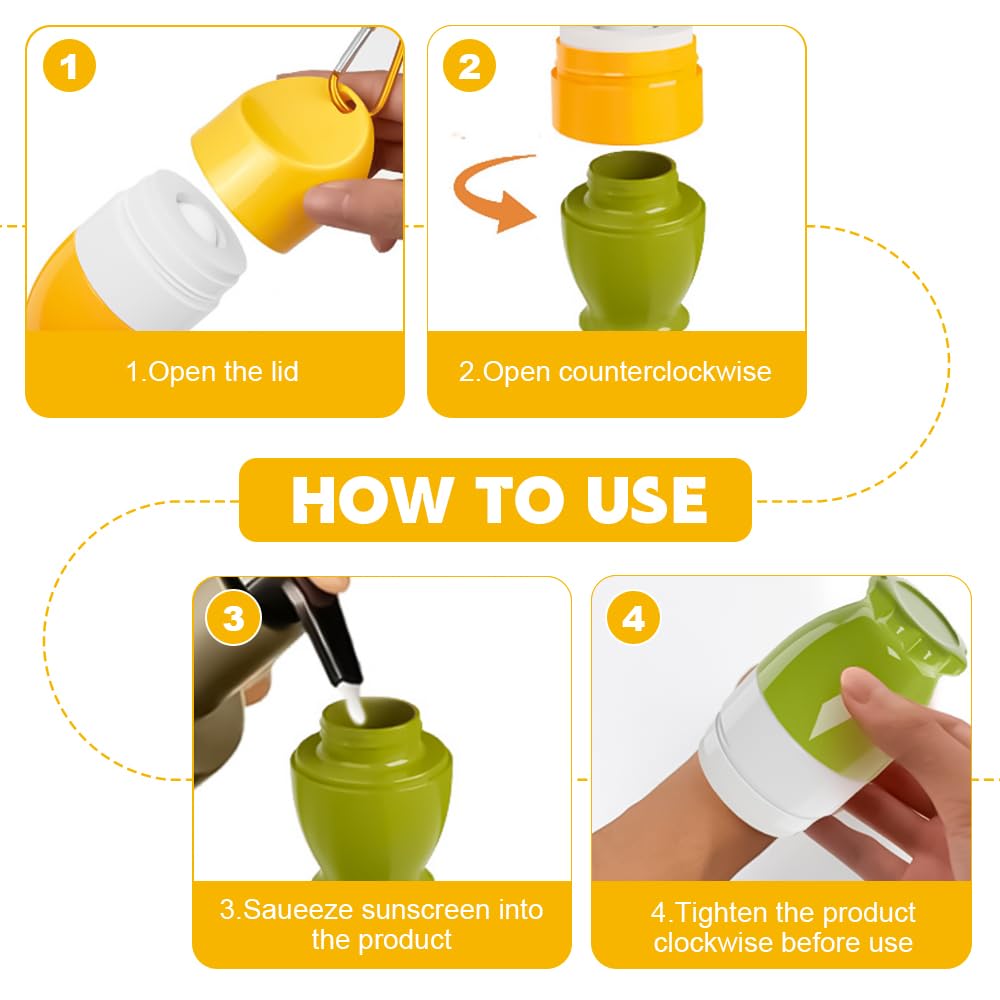 1

1.Open the lid

2

2.Open counterclockwise

HOW TO USE

3

3.Saueeze sunscreen into the product

4

4.Tighten the product clockwise before use