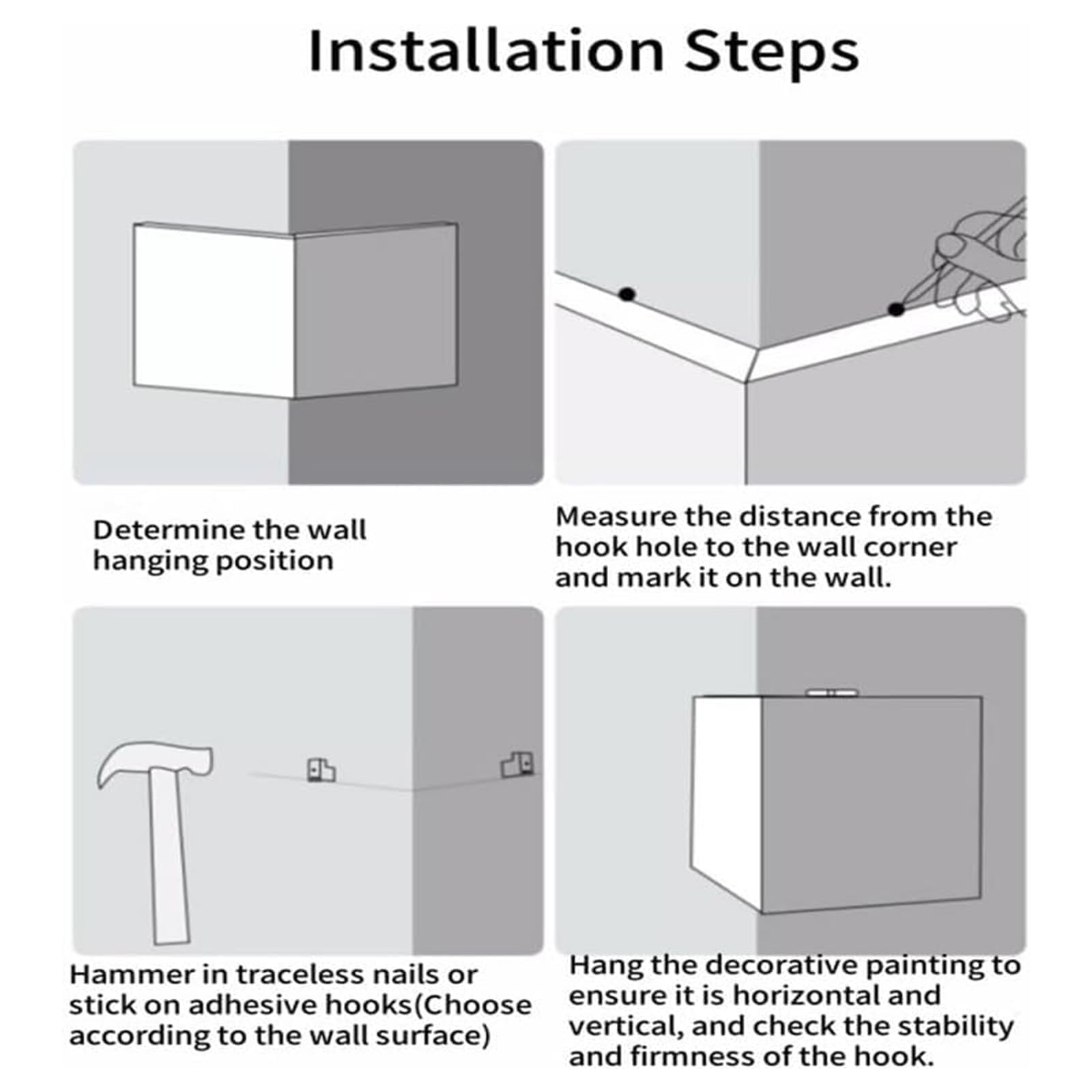 Installation Steps

Determine the wall hanging position

Measure the distance from the hook hole to the wall corner and mark it on the wall.

Hammer in traceless nails or stick on adhesive hooks(Choose according to the wall surface)

Hang the decorative painting to ensure it is horizontal and vertical, and check the stability and firmness of the hook.