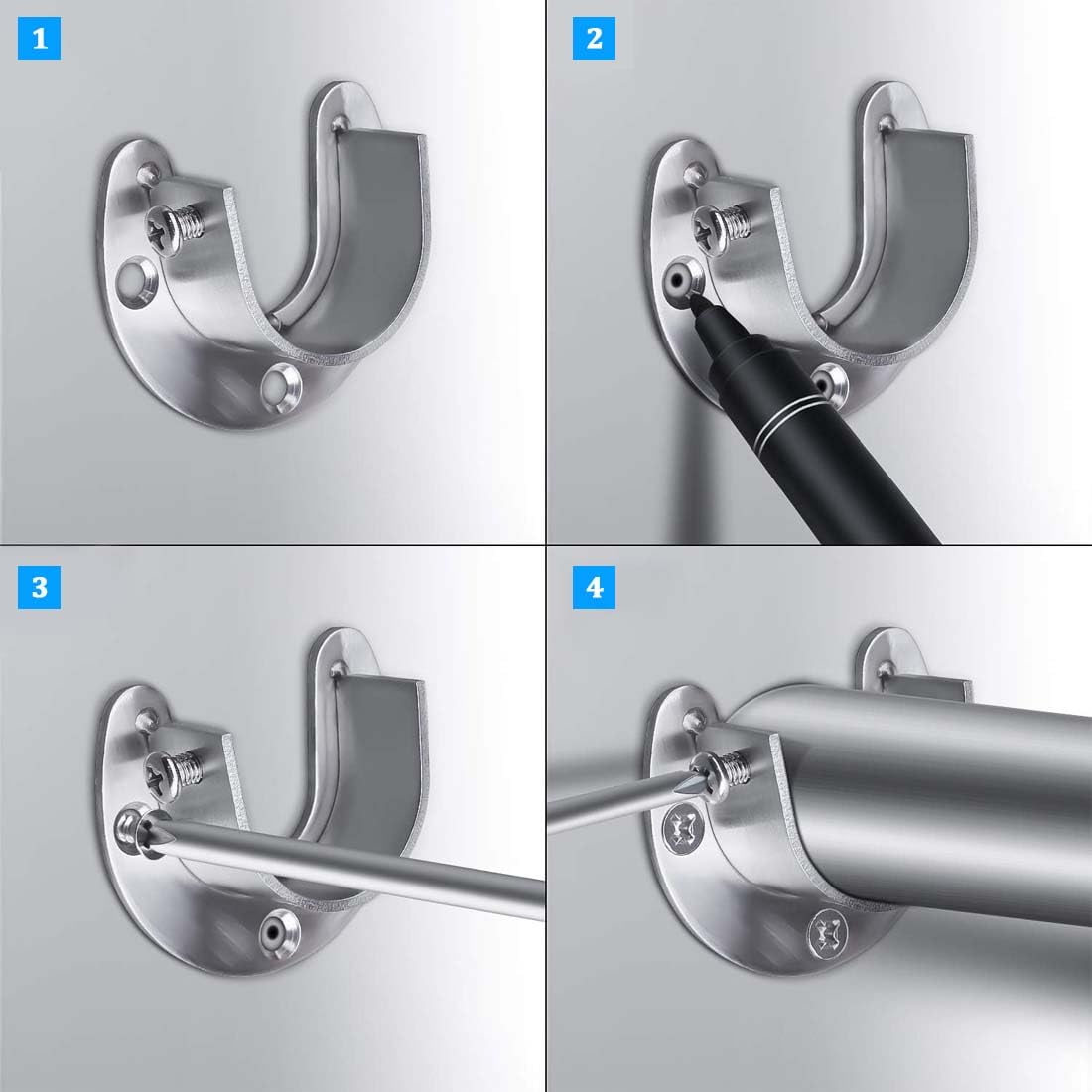 1

2

3

4