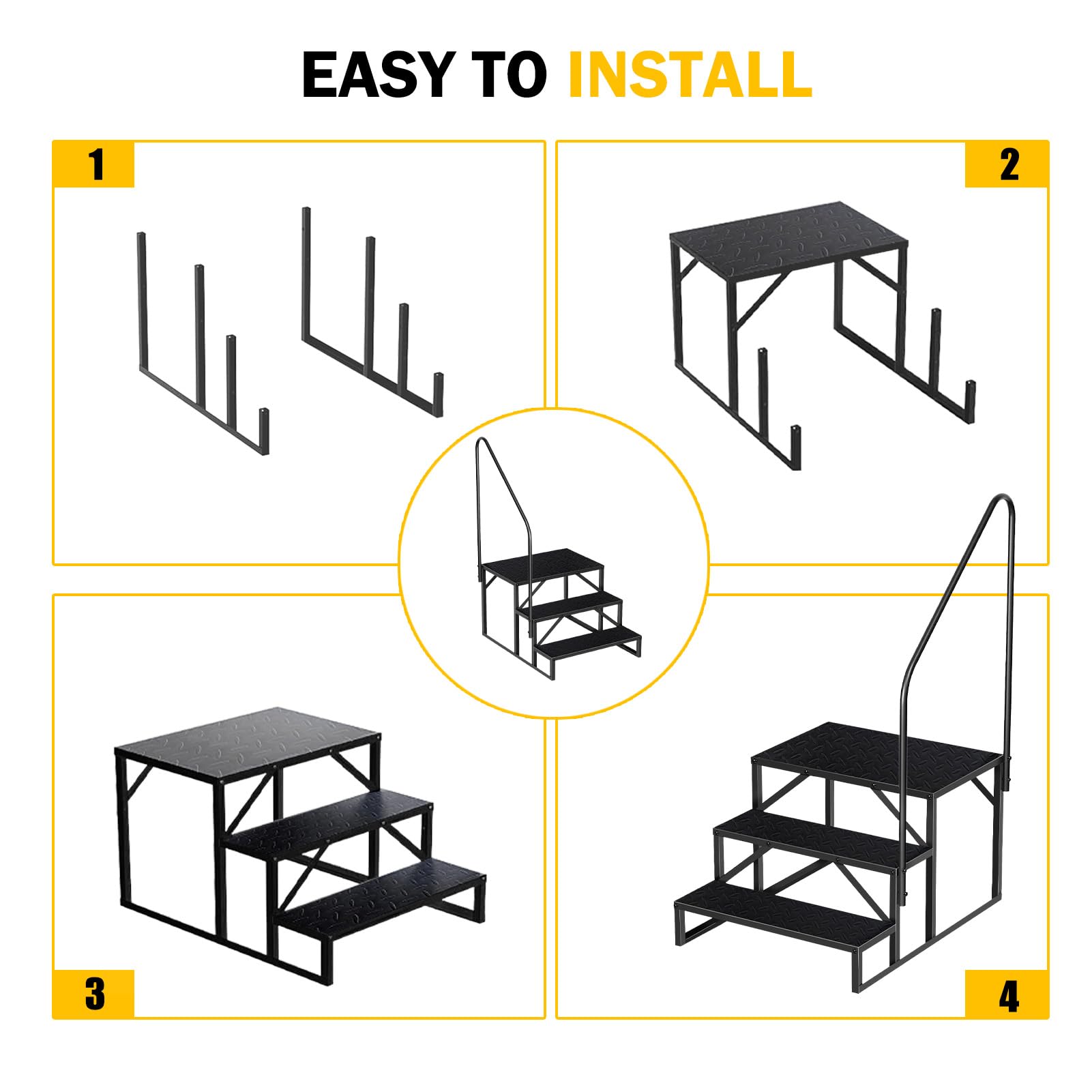 EASY TO INSTALL

1

2

3

4