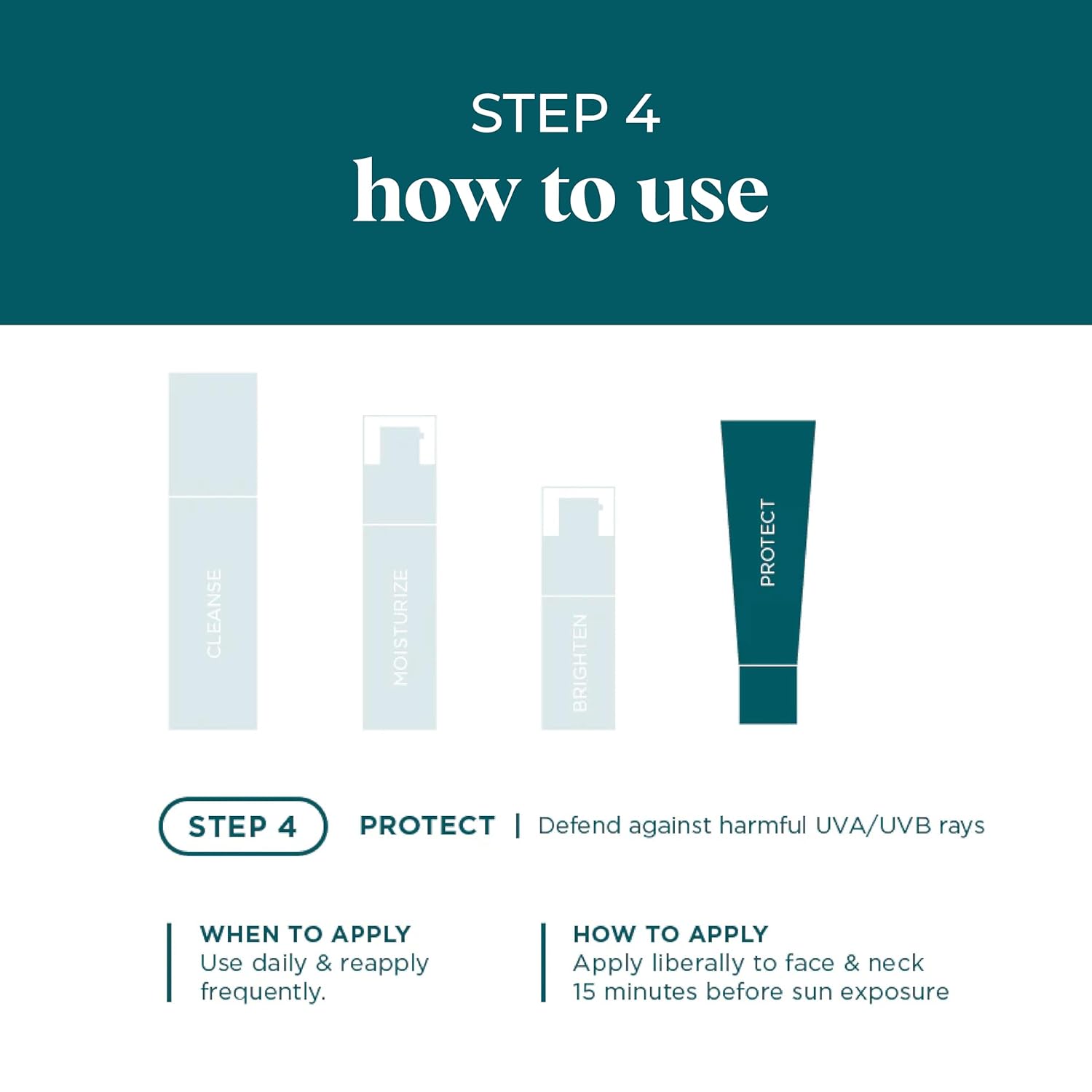 STEP 4
how to use

CLEANSE

MOISTURIZE

BRIGHTEN

PROTECT

STEP 4

PROTECT | Defend against harmful UVA/UVB rays

WHEN TO APPLY
Use daily & reapply frequently.

HOW TO APPLY
Apply liberally to face & neck 15 minutes before sun exposure