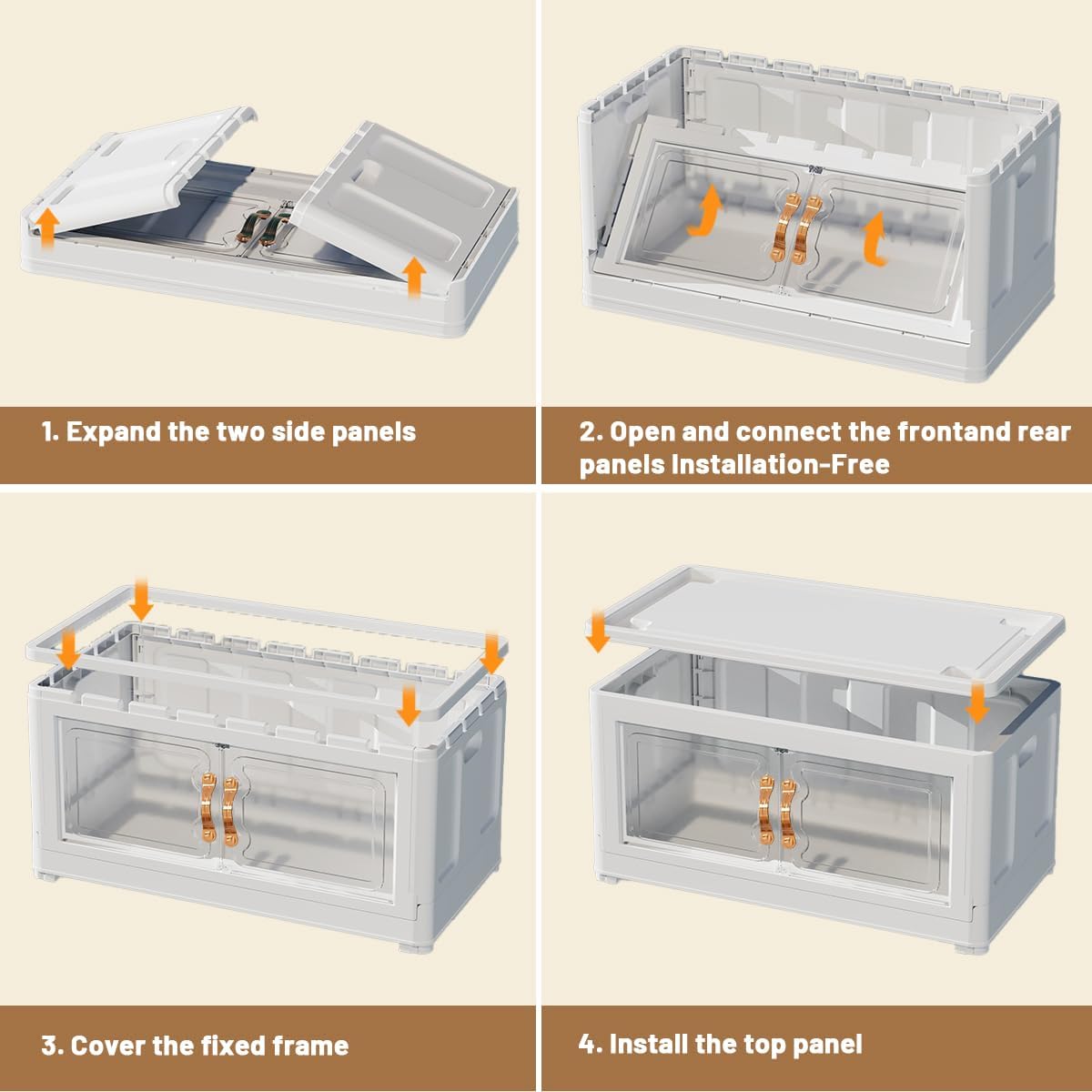 1. Expand the two side panels

2. Open and connect the frontand rear panels Installation-Free

3. Cover the fixed frame

4. Install the top panel