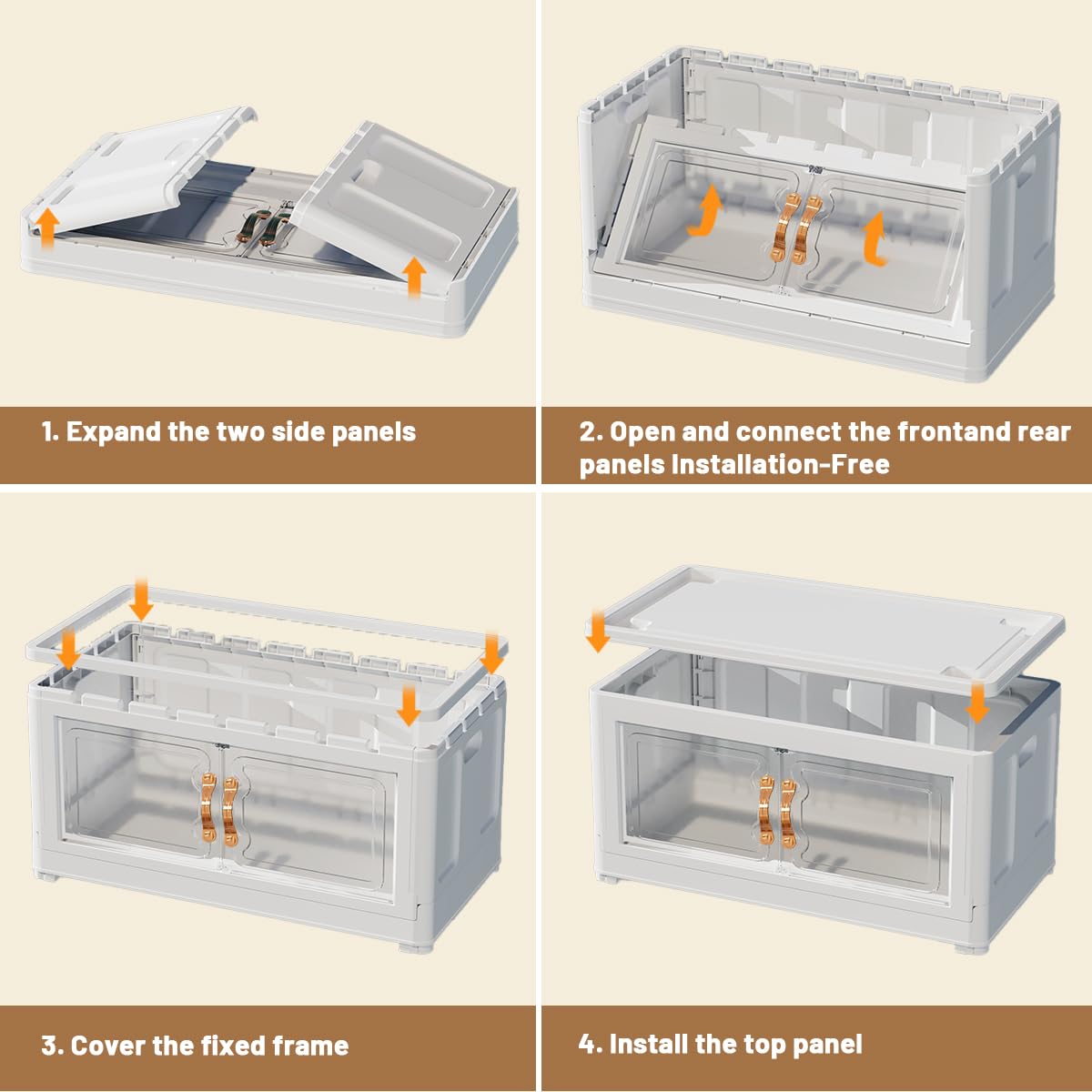 1. Expand the two side panels

2. Open and connect the frontand rear panels Installation-Free

3. Cover the fixed frame

4. Install the top panel