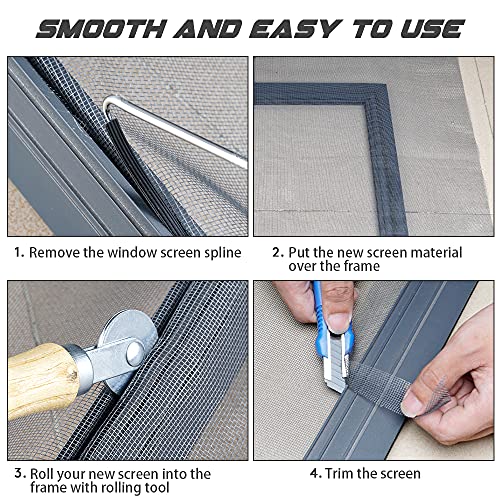 SMOOTH AND EASY TO USE

1. Remove the window screen spline

2. Put the new screen material over the frame

3. Roll your new screen into the frame with rolling tool

4. Trim the screen