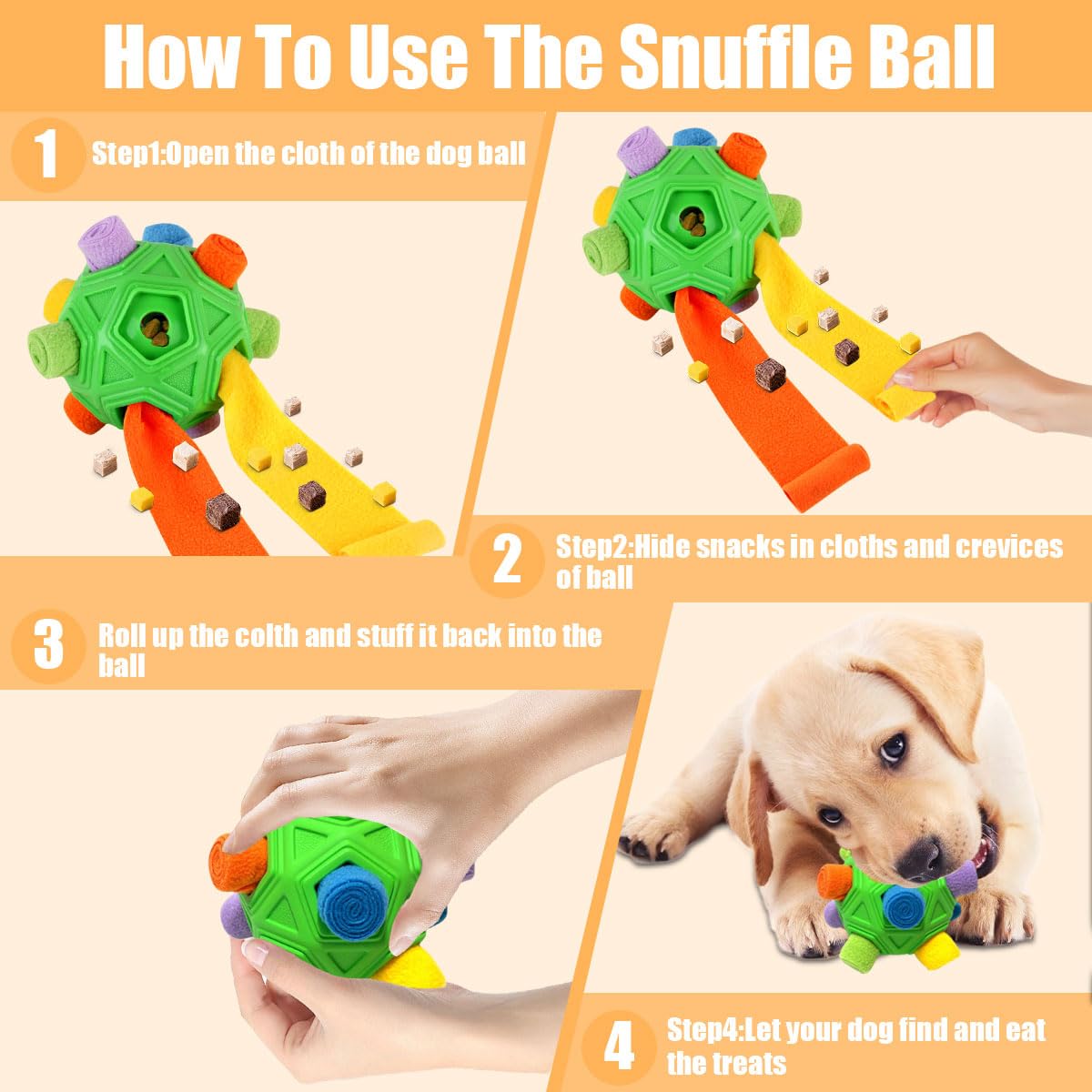 How To Use The Snuffle Ball

1 Step1:Open the cloth of the dog ball

2 Step2:Hide snacks in cloths and crevices of ball

3 Roll up the colth and stuff it back into the ball

4 Step4:Let your dog find and eat the treats