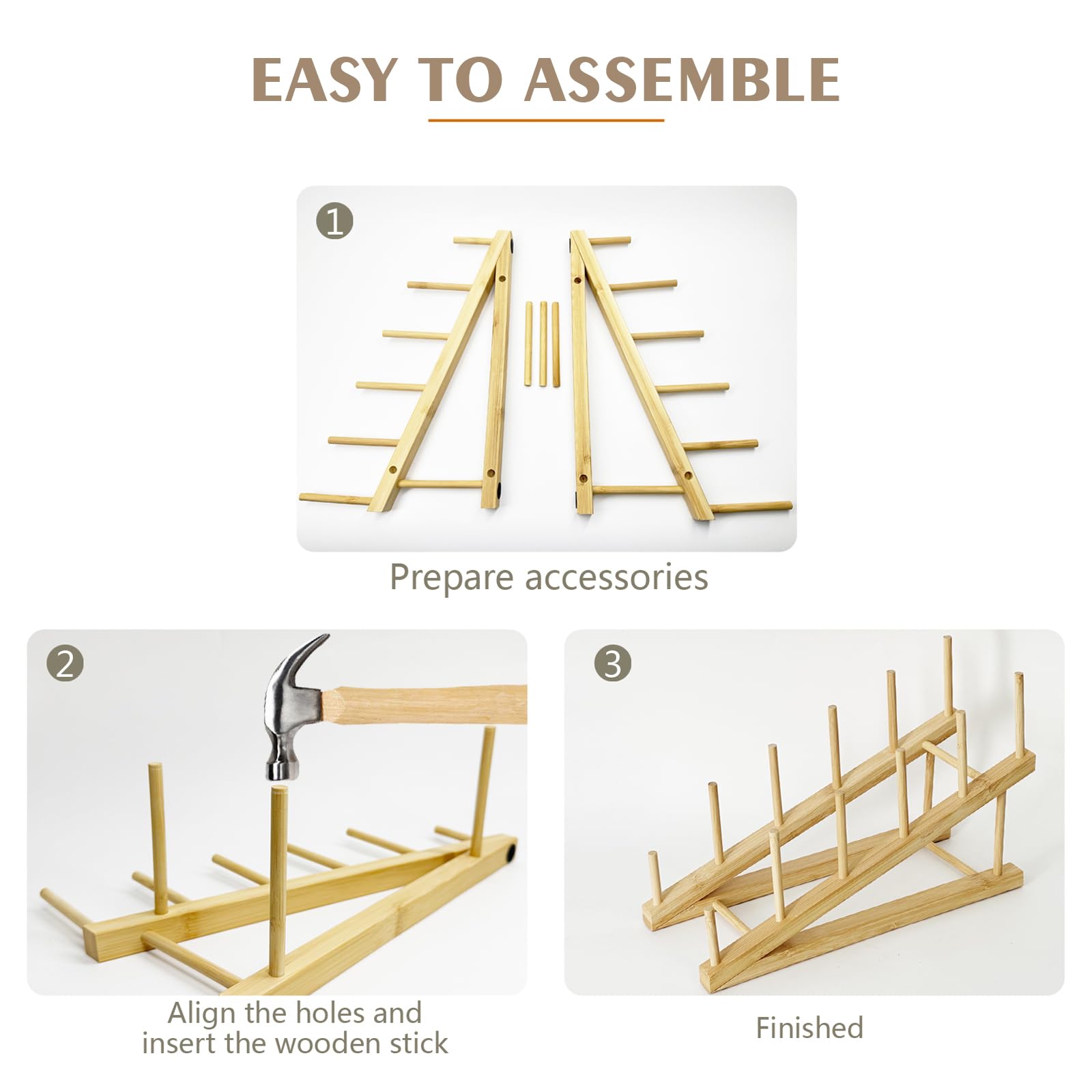 EASY TO ASSEMBLE

1

Prepare accessories

2

Align the holes and insert the wooden stick

3

Finished