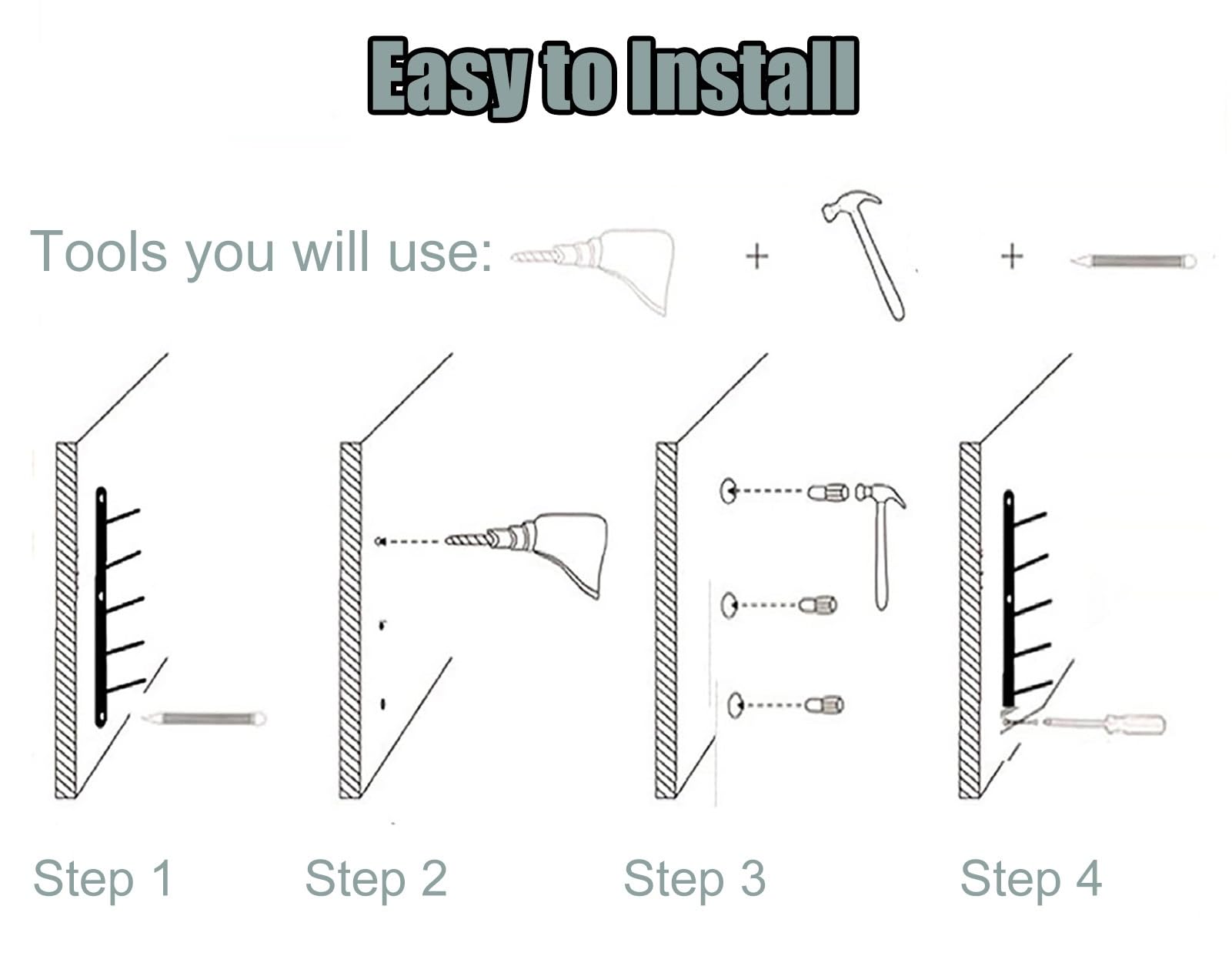 Easy to Install

Tools you will use: + +

Step 1 Step 2 Step 3 Step 4