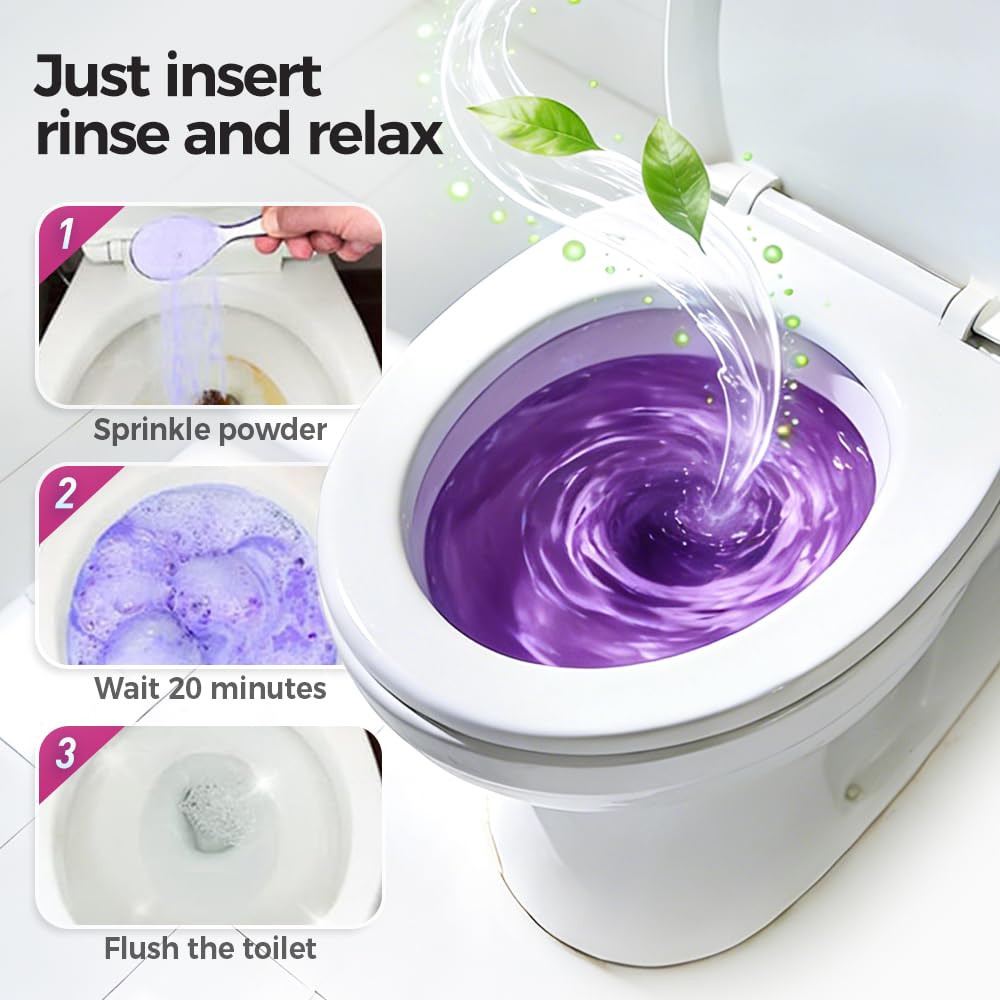 Just insert rinse and relax

1

Sprinkle powder

2

Wait 20 minutes

3

Flush the toilet