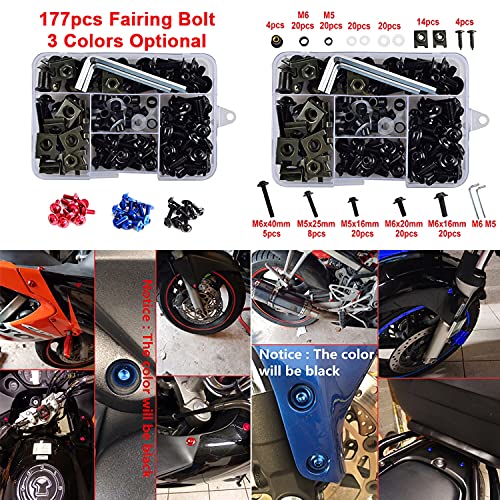 177pcs Fairing Bolt
3 Colors Optional

4pcs
M6 20pcs
M5 20pcs
20pcs
20pcs
14pcs
4pcs

M6x40mm 5pcs
M5x25mm 8pcs
M5x16mm 20pcs
M6x20mm 20pcs
M6x16mm 20pcs
M6 M5

Notice : The color will be black

Notice : The color will be black