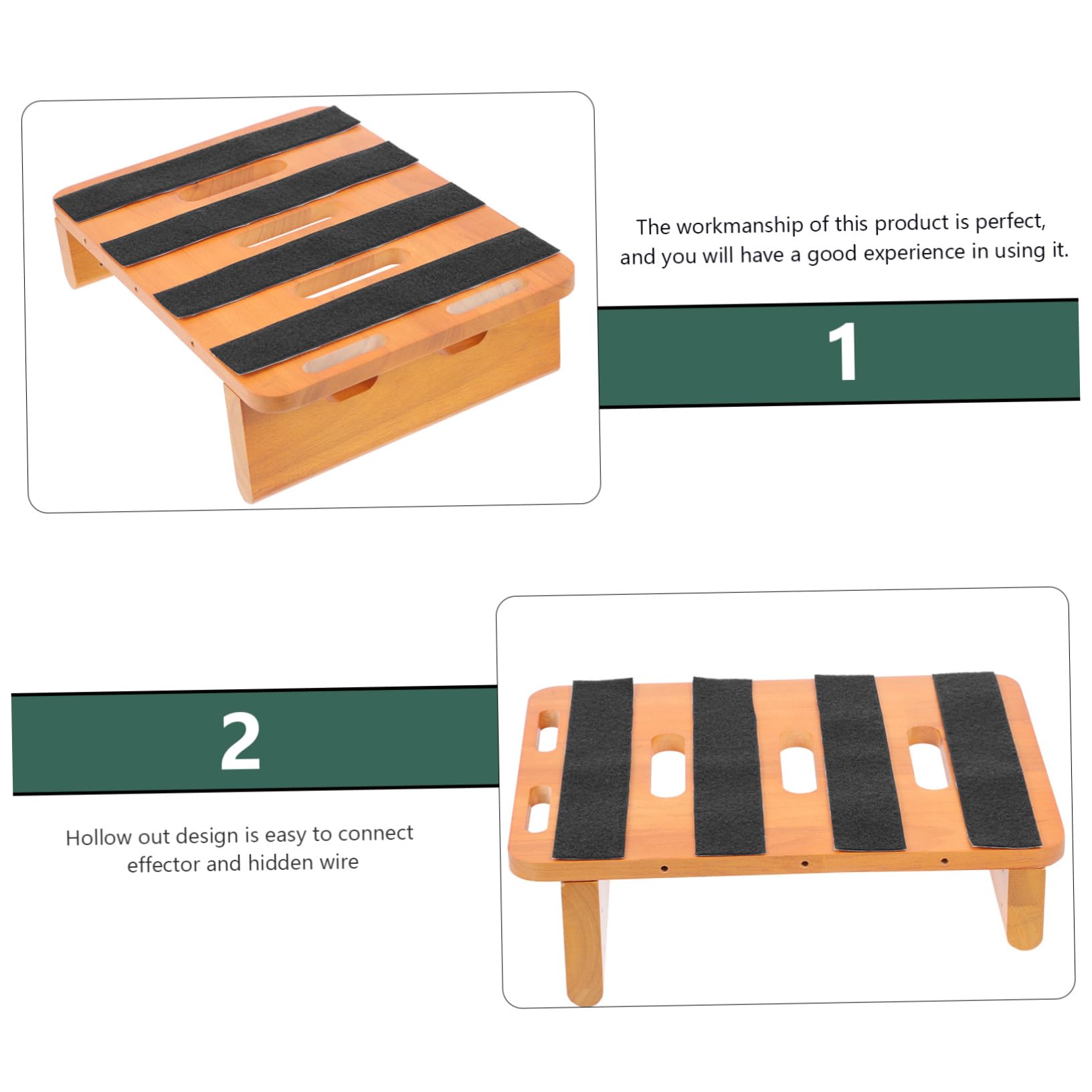 The workmanship of this product is perfect, and you will have a good experience in using it.

1

2

Hollow out design is easy to connect effector and hidden wire