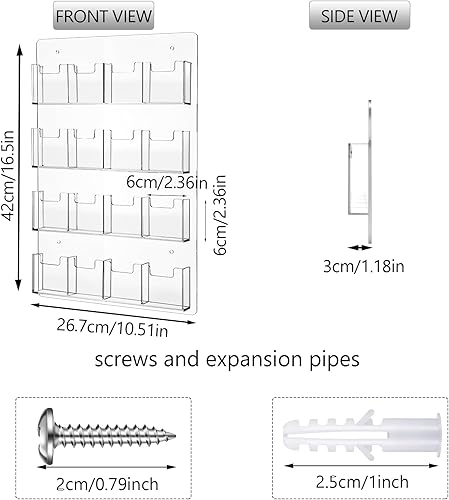 FRONT VIEW

SIDE VIEW

42cm/16.5in

6cm/2.36in

6cm/2.36in

26.7cm/10.51in

3cm/1.18in

screws and expansion pipes

2cm/0.79inch

2.5cm/1inch