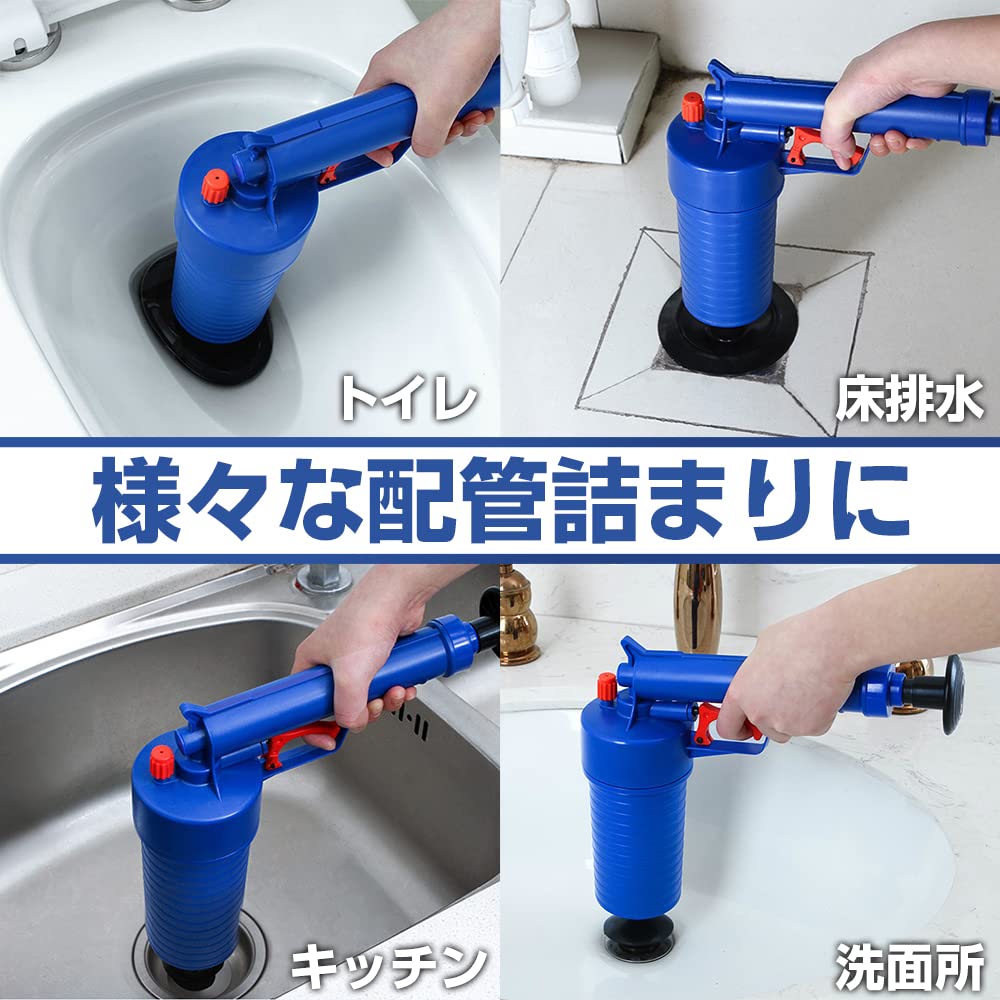 トイレ

床排水

様々な配管詰まりに

キッチン

洗面所