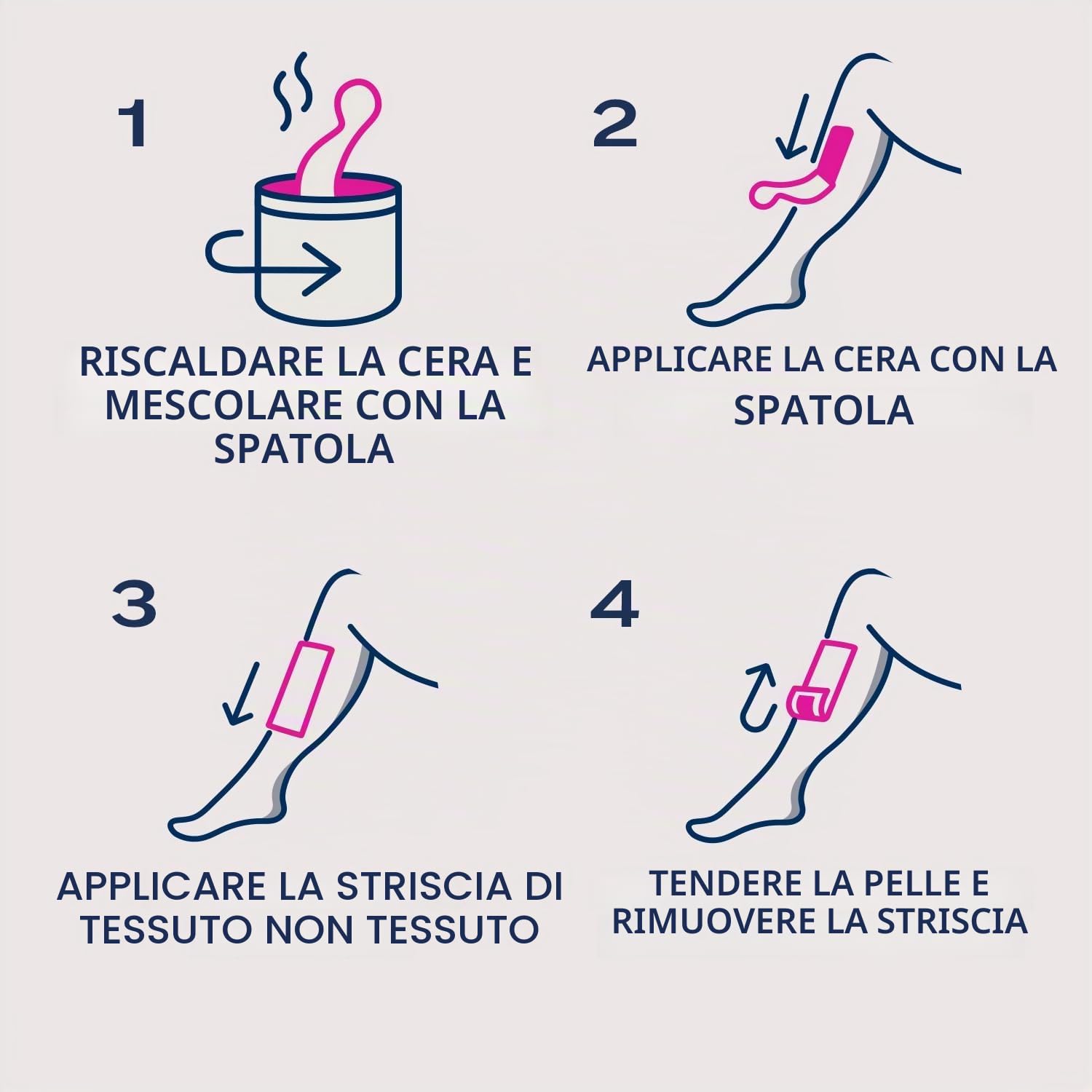 1

RISCALDARE LA CERA E MESCOLARE CON LA SPATOLA

2

APPLICARE LA CERA CON LA SPATOLA

3

APPLICARE LA STRISCIA DI TESSUTO NON TESSUTO

4

TENDERE LA PELLE E RIMUOVERE LA STRISCIA