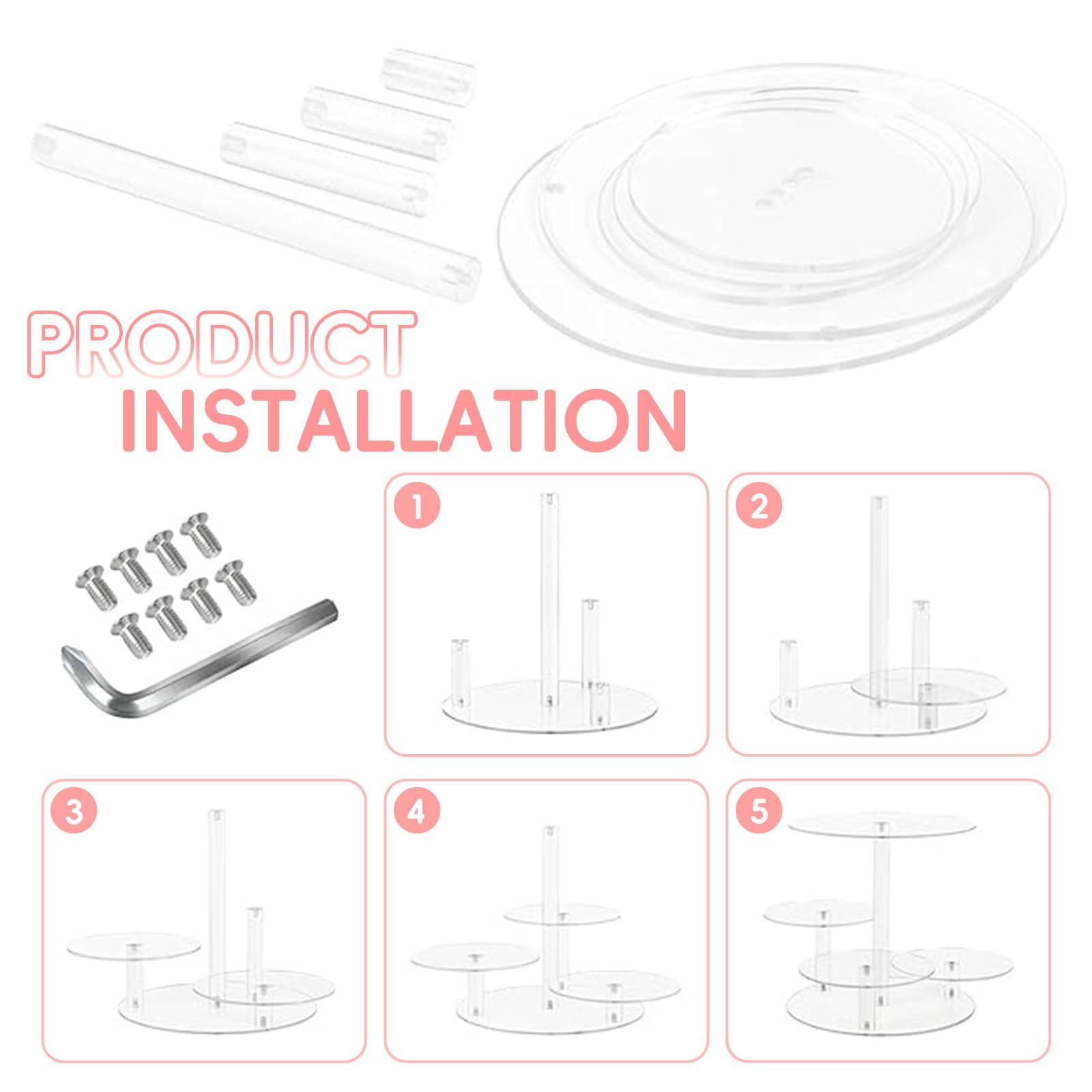 PRODUCT
INSTALLATION

1

2

3

4

5