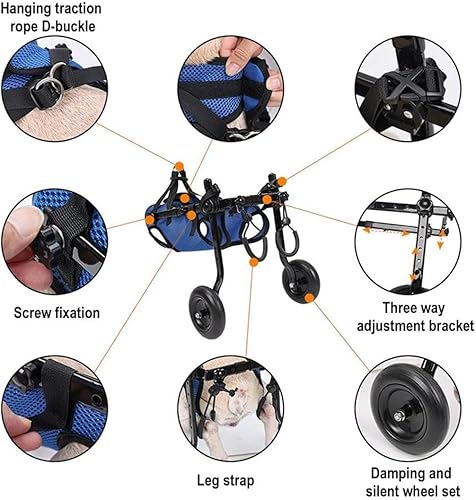 Hanging traction rope D-buckle

Screw fixation

Three way adjustment bracket

Leg strap

Damping and silent wheel set