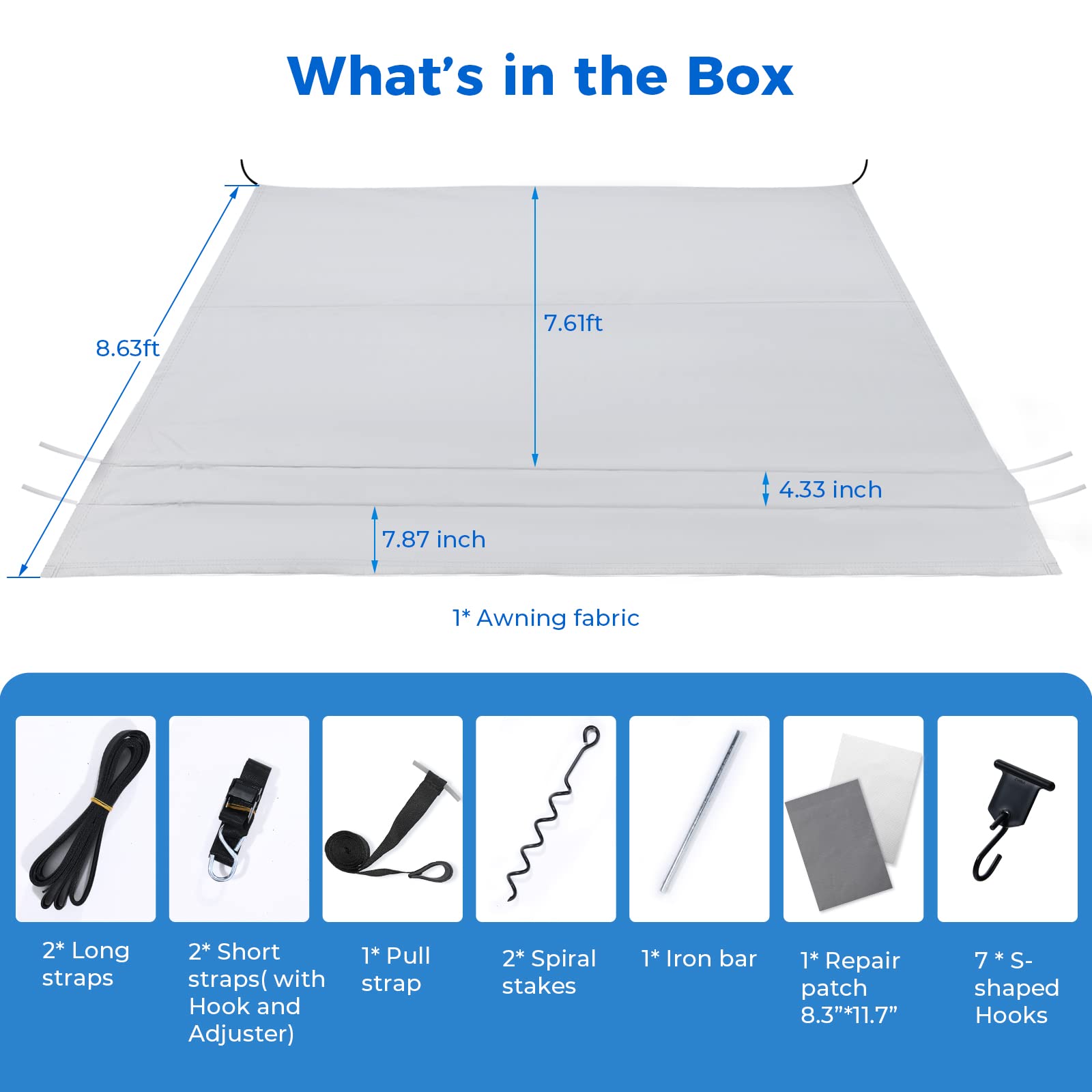 What's in the Box

8.63ft

7.61ft

4.33 inch

7.87 inch

1* Awning fabric

2* Long straps

2* Short straps( with Hook and Adjuster)

1* Pull strap

2* Spiral stakes

1* Iron bar

1* Repair patch 8.3"*11.7"

7 * S-shaped Hooks