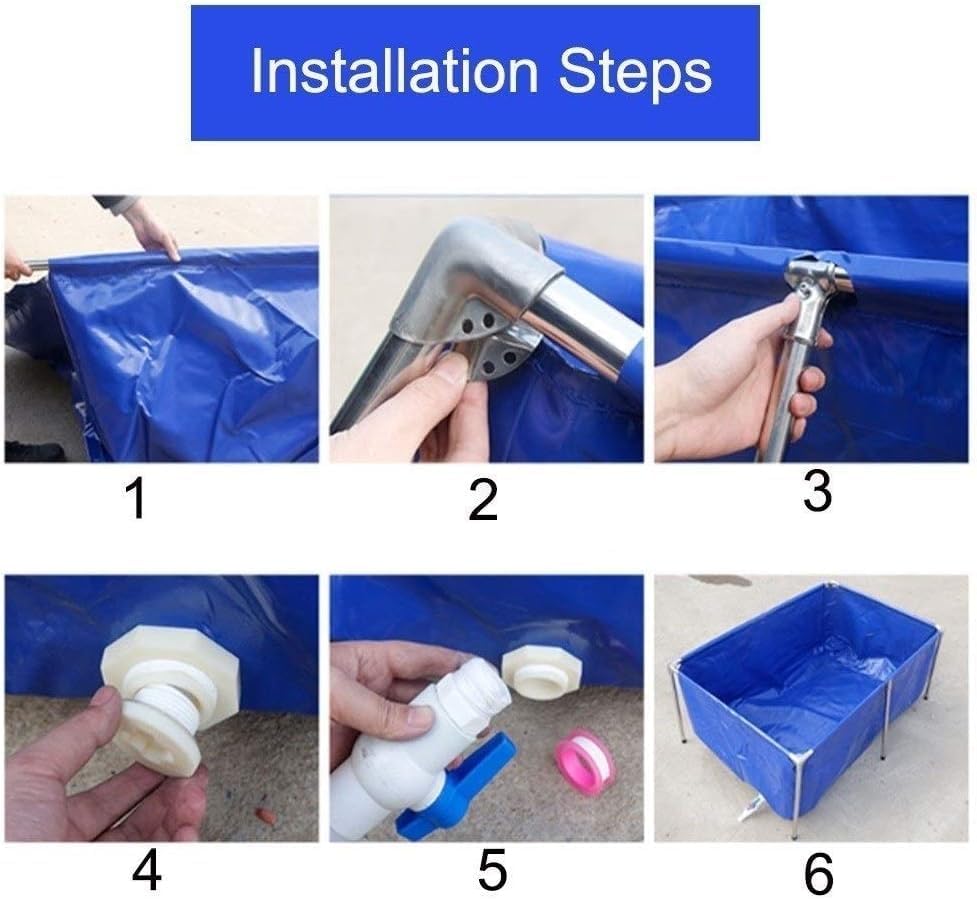 Installation Steps

1

2

3

4

5

6