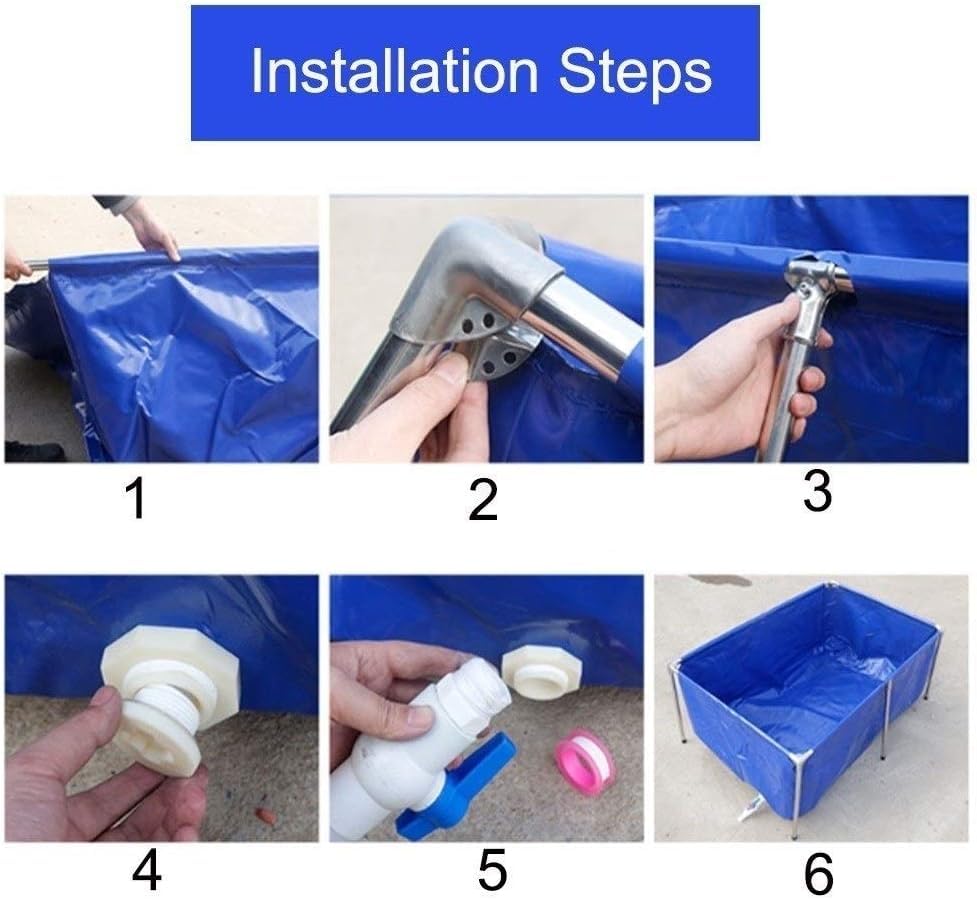 Installation Steps

1

2

3

4

5

6