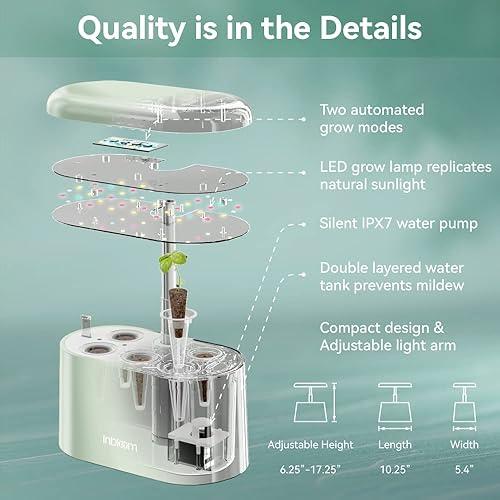 Quality is in the Details

Two automated grow modes

LED grow lamp replicates natural sunlight

Silent IPX7 water pump

Double layered water tank prevents mildew

Compact design & Adjustable light arm

inbloom

Adjustable Height
6.25"-17.25"

Length
10.25"

Width
5.4"