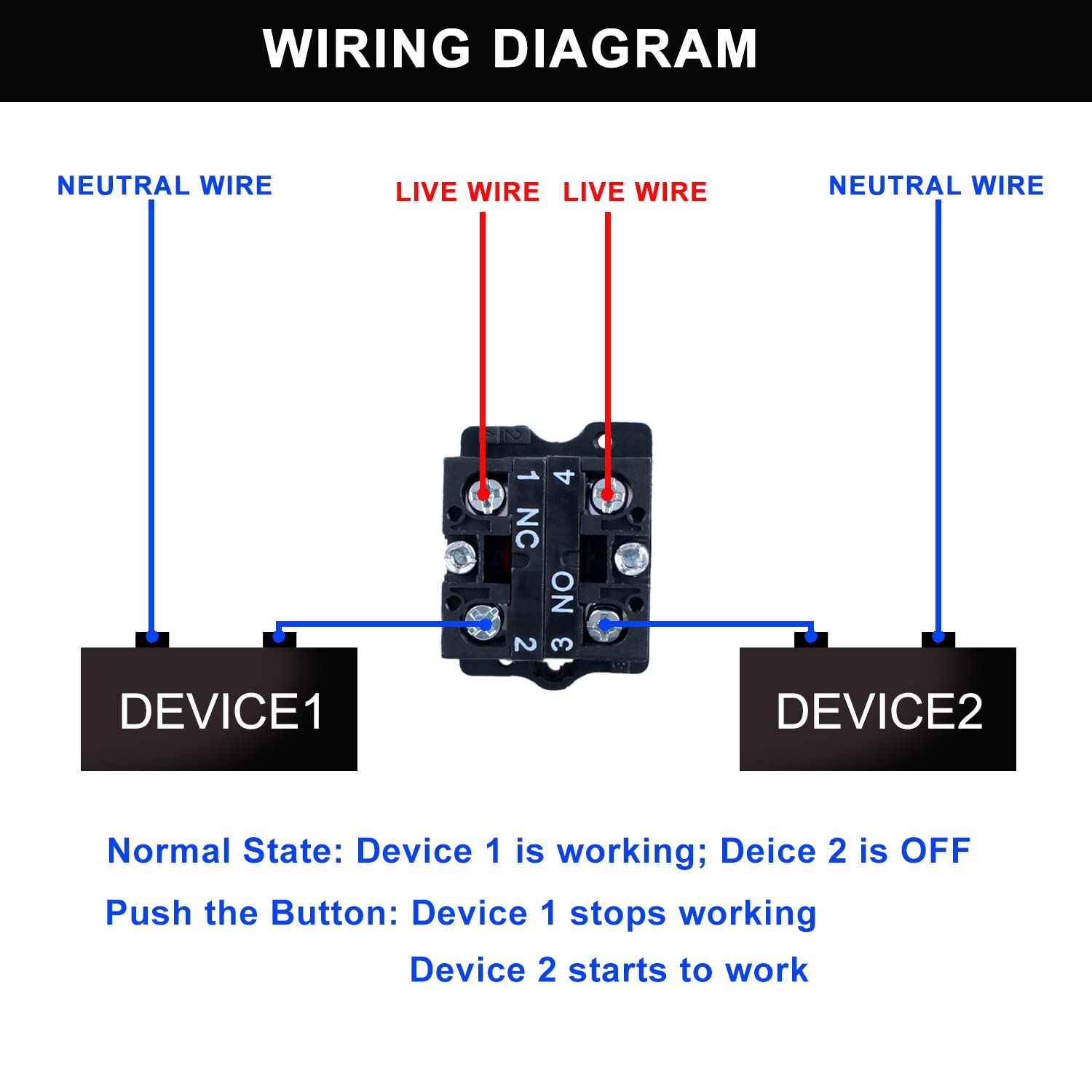 WIRING DIAGRAM

NEUTRAL WIRE

LIVE WIRE

LIVE WIRE

NEUTRAL WIRE

1

NC

2

4

NO

3

DEVICE1

DEVICE2

Normal State: Device 1 is working; Deice 2 is OFF

Push the Button: Device 1 stops working

Device 2 starts to work