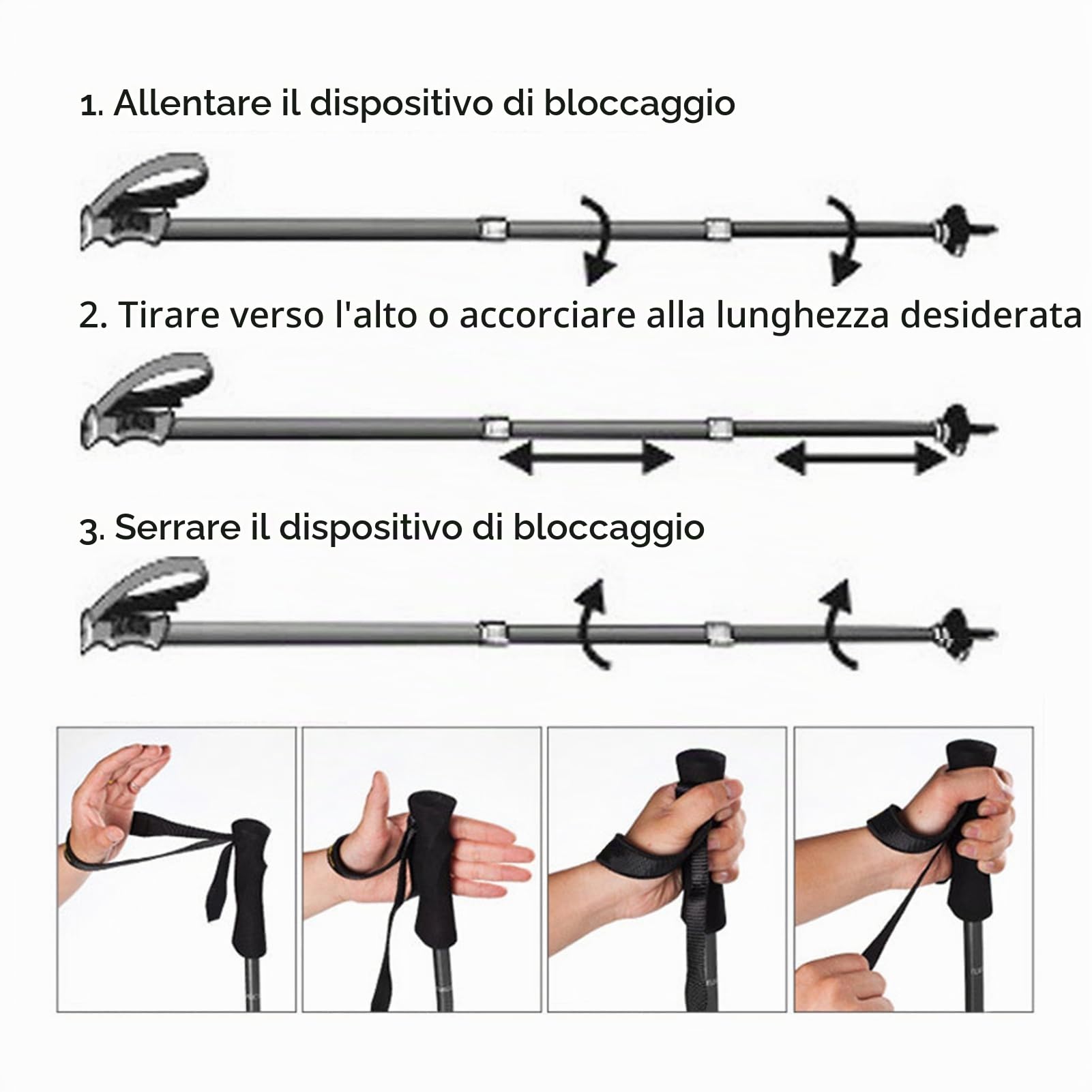 1. Allentare il dispositivo di bloccaggio

2. Tirare verso l'alto o accorciare alla lunghezza desiderata

3. Serrare il dispositivo di bloccaggio