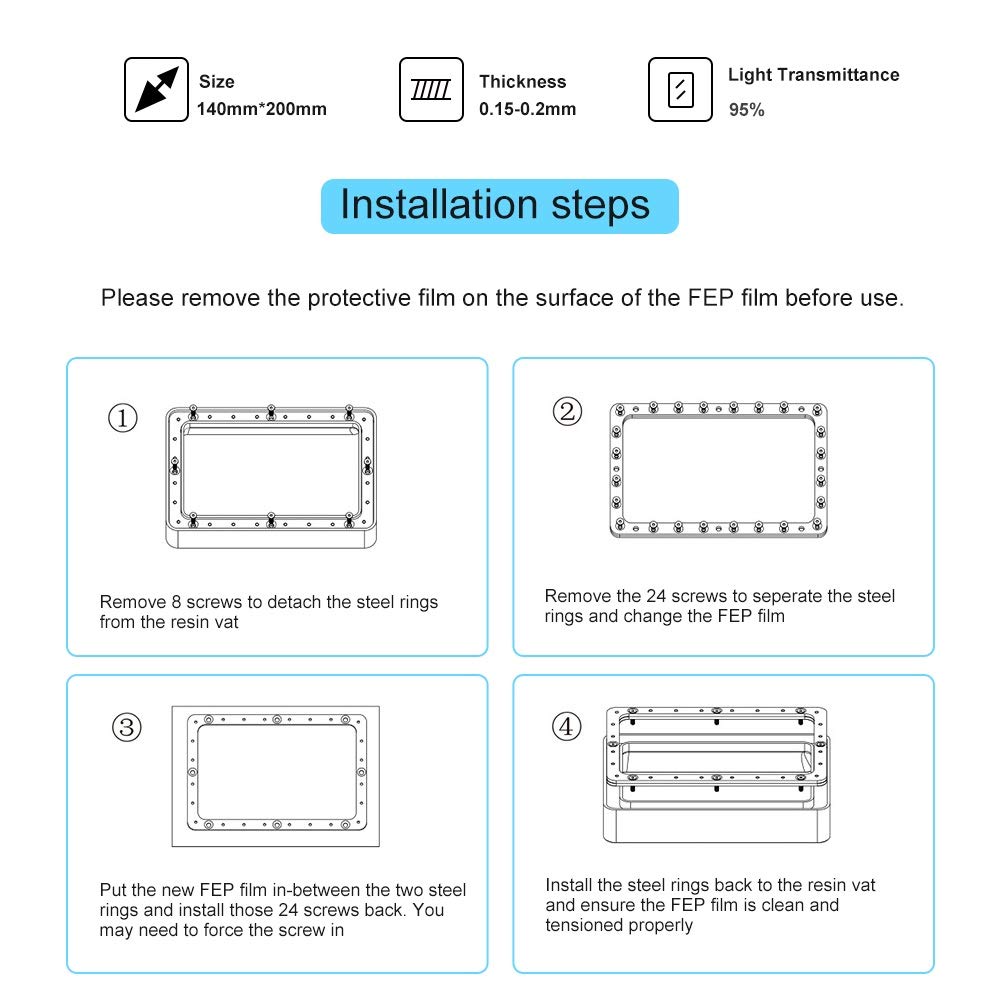 Size
140mm*200mm

Thickness
0.15-0.2mm

Light Transmittance
95%

Installation steps

Please remove the protective film on the surface of the FEP film before use.

①

Remove 8 screws to detach the steel rings from the resin vat

②

Remove the 24 screws to seperate the steel rings and change the FEP film

③

Put the new FEP film in-between the two steel rings and install those 24 screws back. You may need to force the screw in

④

Install the steel rings back to the resin vat and ensure the FEP film is clean and tensioned properly