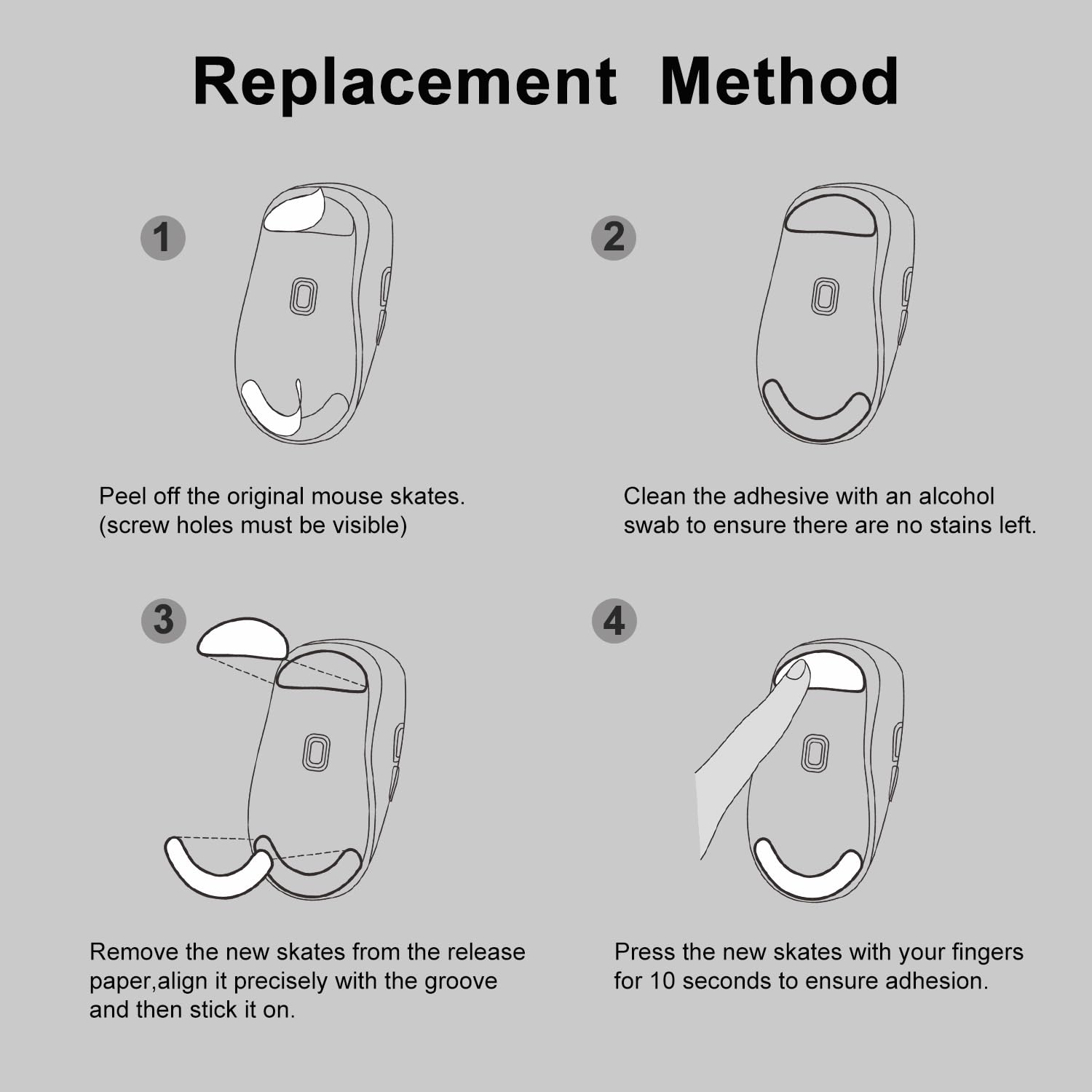 Replacement Method

1

Peel off the original mouse skates. (screw holes must be visible)

2

Clean the adhesive with an alcohol swab to ensure there are no stains left.

3

Remove the new skates from the release paper,align it precisely with the groove and then stick it on.

4

Press the new skates with your fingers for 10 seconds to ensure adhesion.