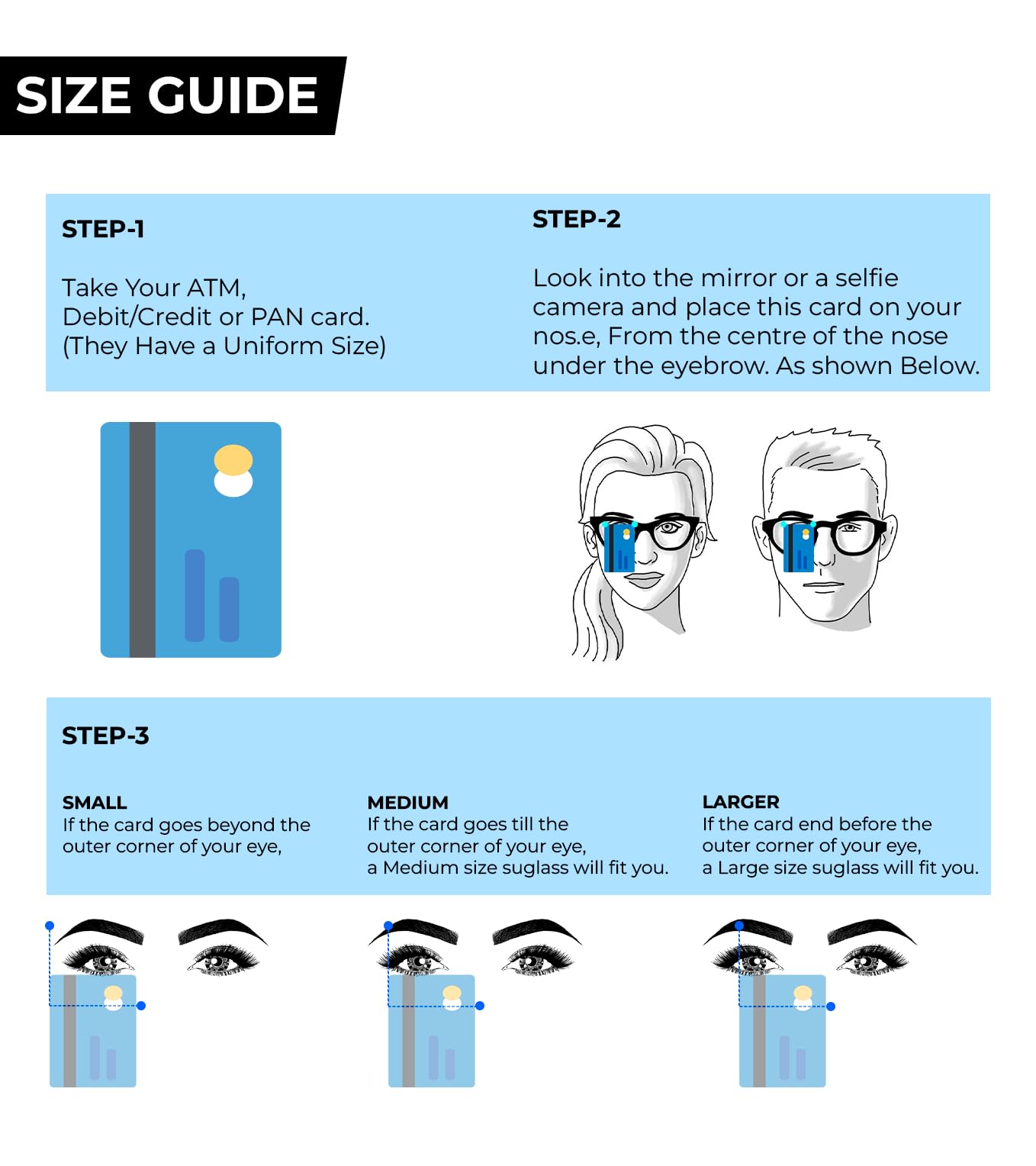 SIZE GUIDE

STEP-1

Take Your ATM, Debit/Credit or PAN card. (They Have a Uniform Size)

STEP-2

Look into the mirror or a selfie camera and place this card on your nos.e, From the centre of the nose under the eyebrow. As shown Below.

STEP-3

SMALL
If the card goes beyond the outer corner of your eye,

MEDIUM
If the card goes till the outer corner of your eye, a Medium size suglass will fit you.

LARGER
If the card end before the outer corner of your eye, a Large size suglass will fit you.