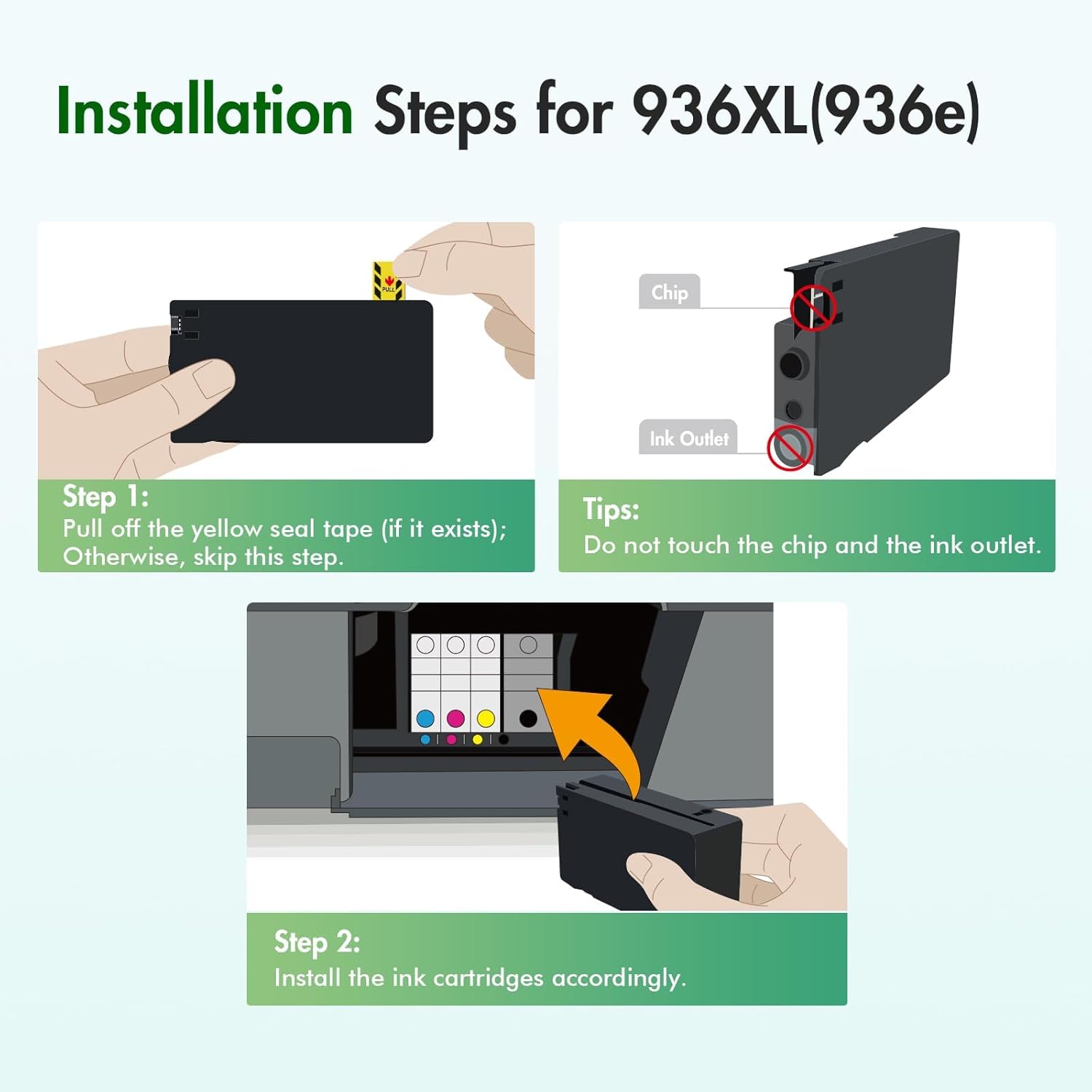 Installation Steps for 936XL(936e)

PULL

Step 1:
Pull off the yellow seal tape (if it exists); Otherwise, skip this step.

Chip

Ink Outlet

Tips:
Do not touch the chip and the ink outlet.

Step 2:
Install the ink cartridges accordingly.