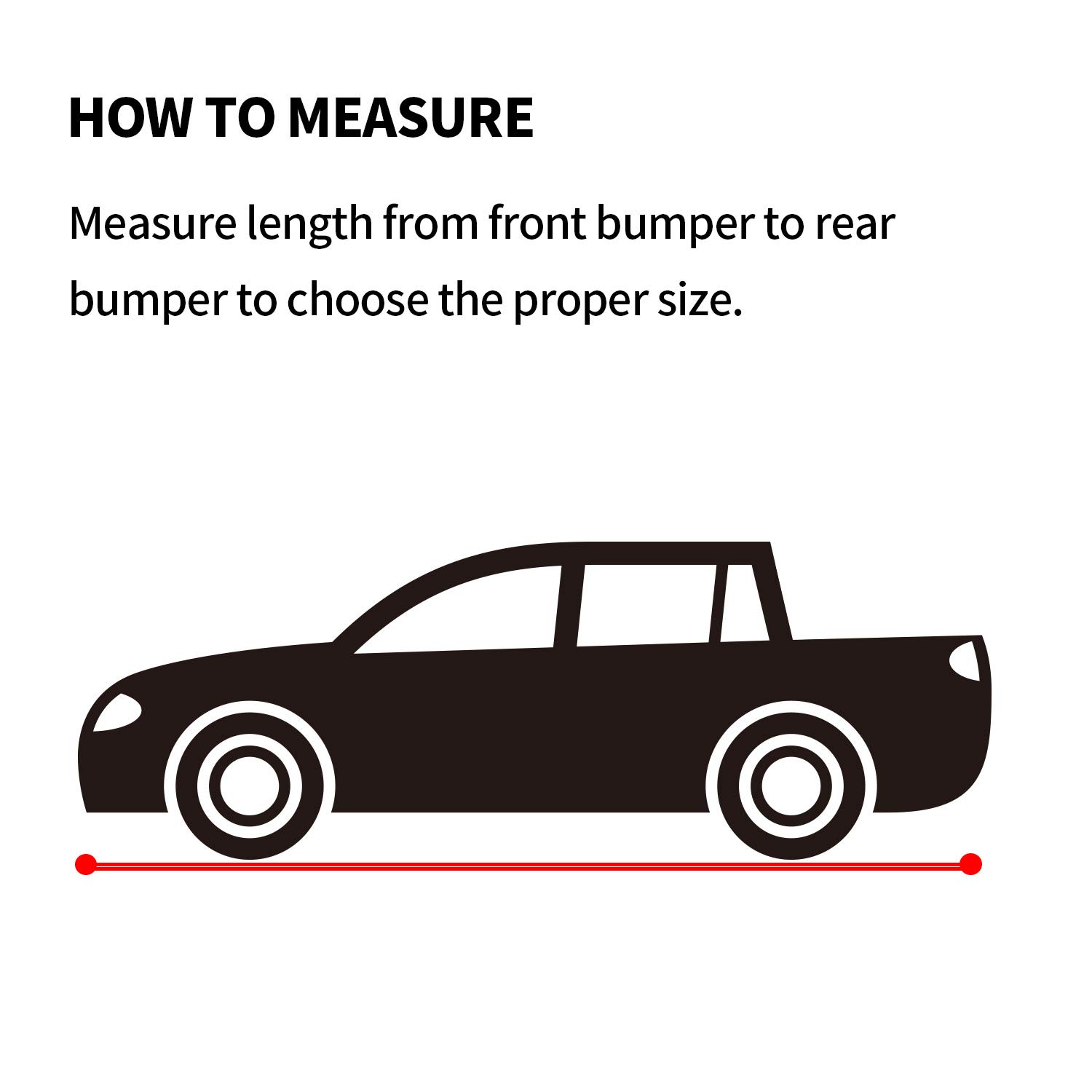 HOW TO MEASURE

Measure length from front bumper to rear bumper to choose the proper size.