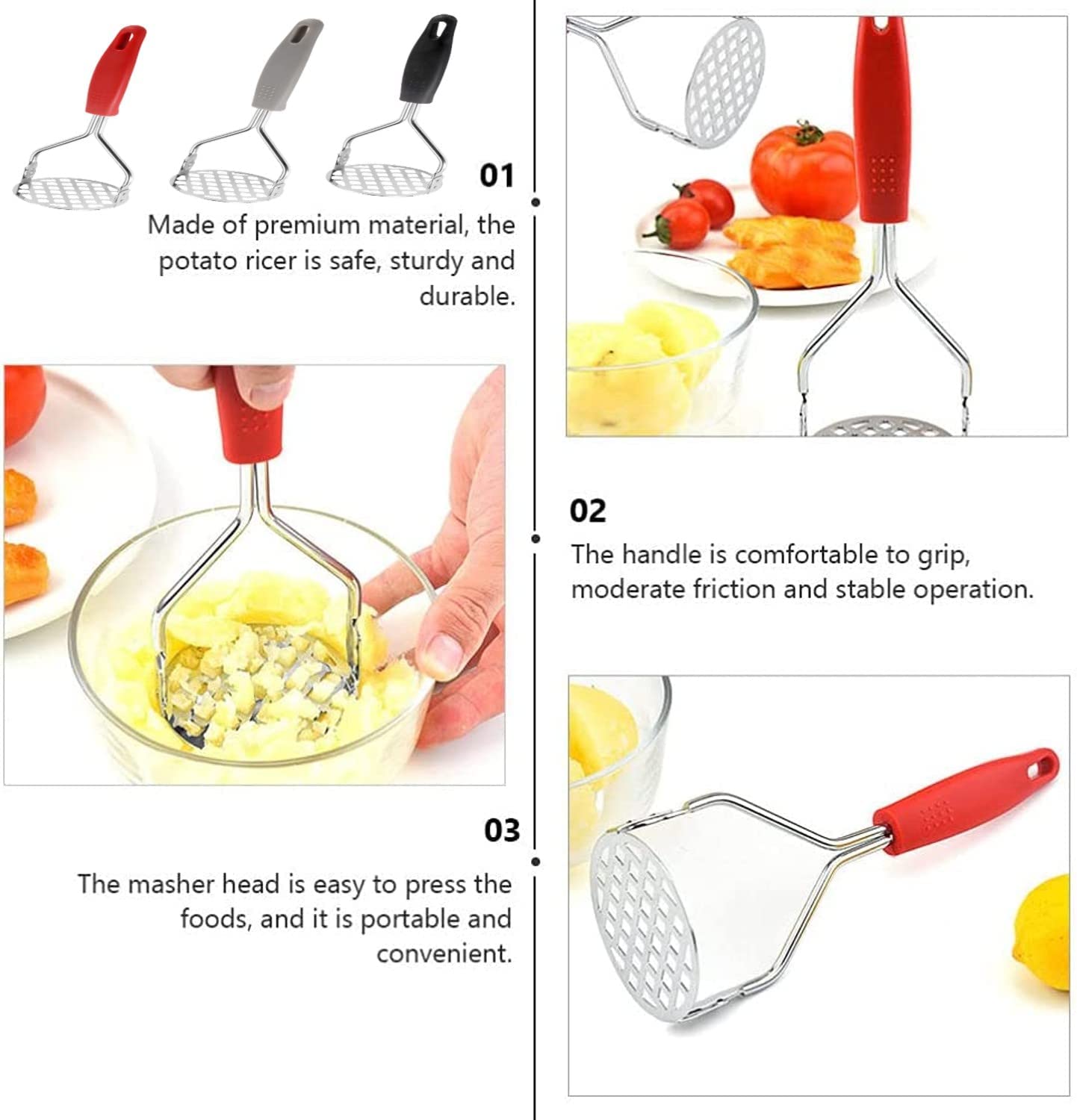 01

Made of premium material, the potato ricer is safe, sturdy and durable.

02

The handle is comfortable to grip, moderate friction and stable operation.

03

The masher head is easy to press the foods, and it is portable and convenient.