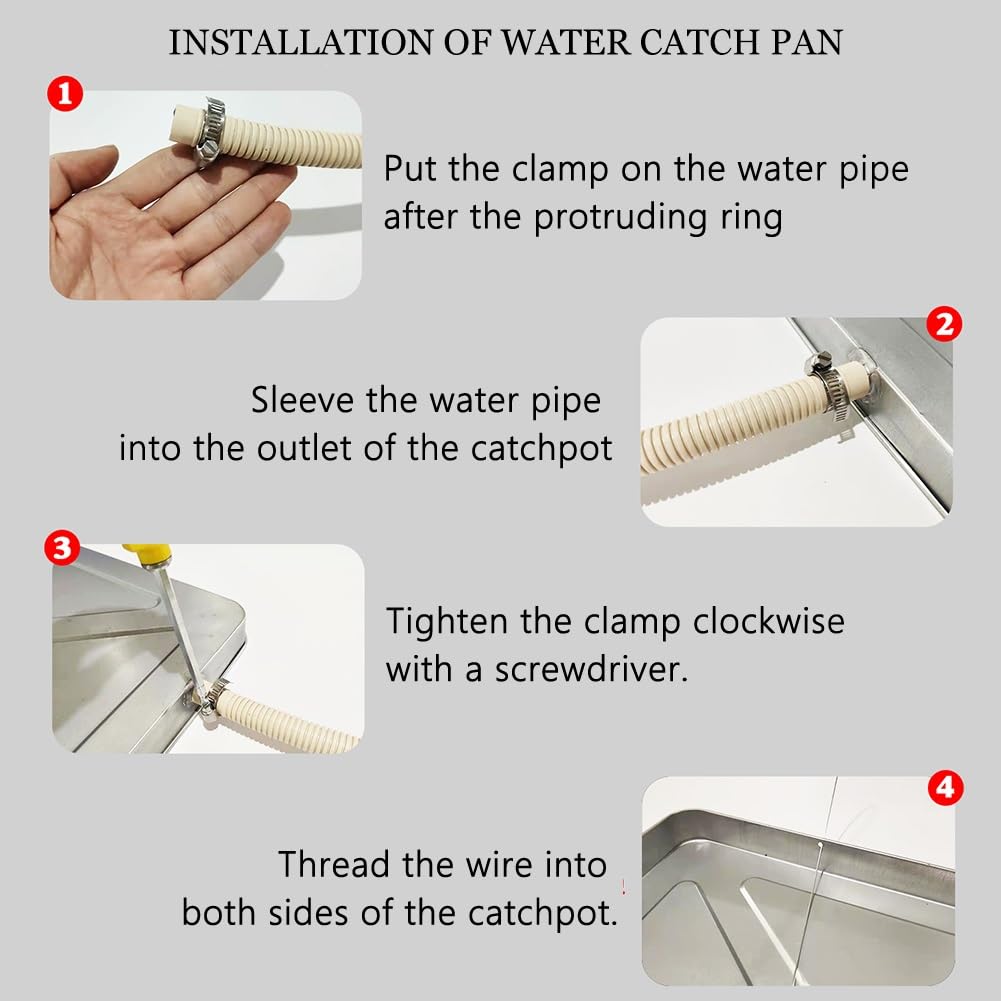 INSTALLATION OF WATER CATCH PAN

1

Put the clamp on the water pipe after the protruding ring

2

Sleeve the water pipe into the outlet of the catchpot

3

Tighten the clamp clockwise with a screwdriver.

4

Thread the wire into both sides of the catchpot.