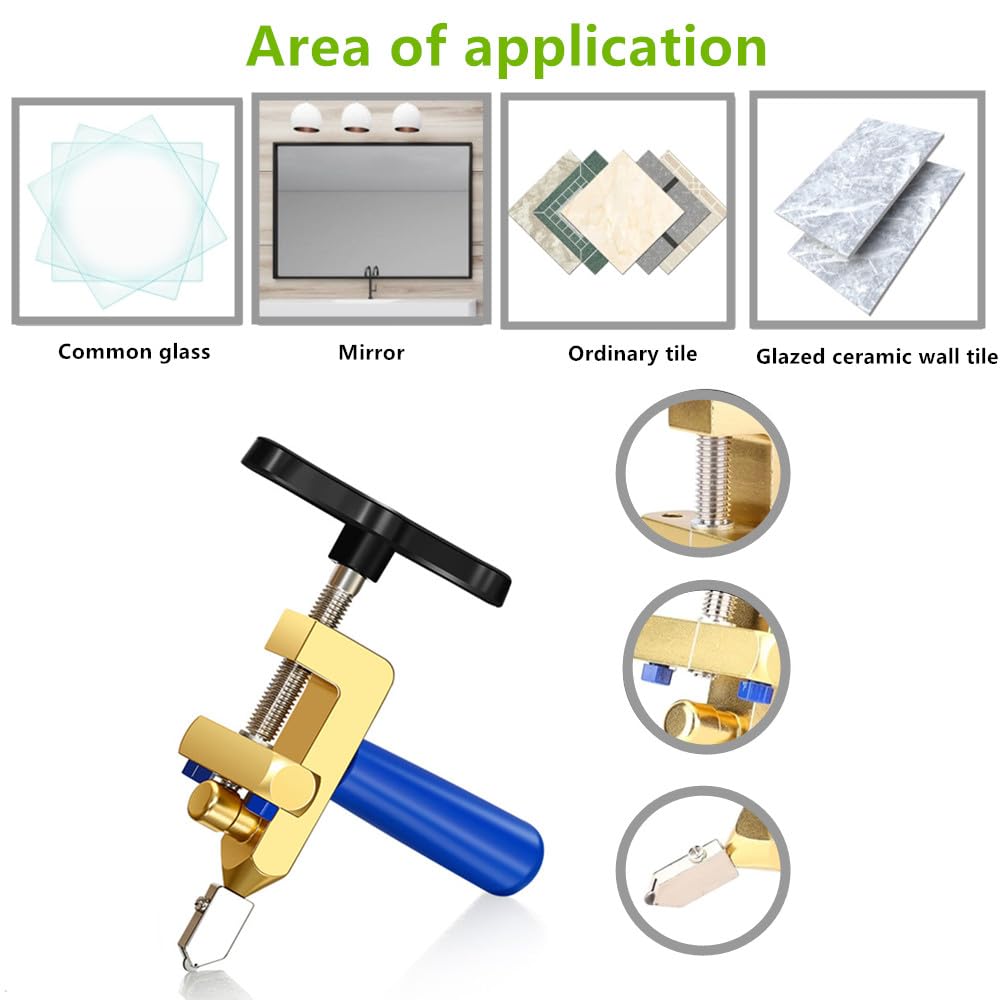 Area of application

Common glass

Mirror

Ordinary tile

Glazed ceramic wall tile