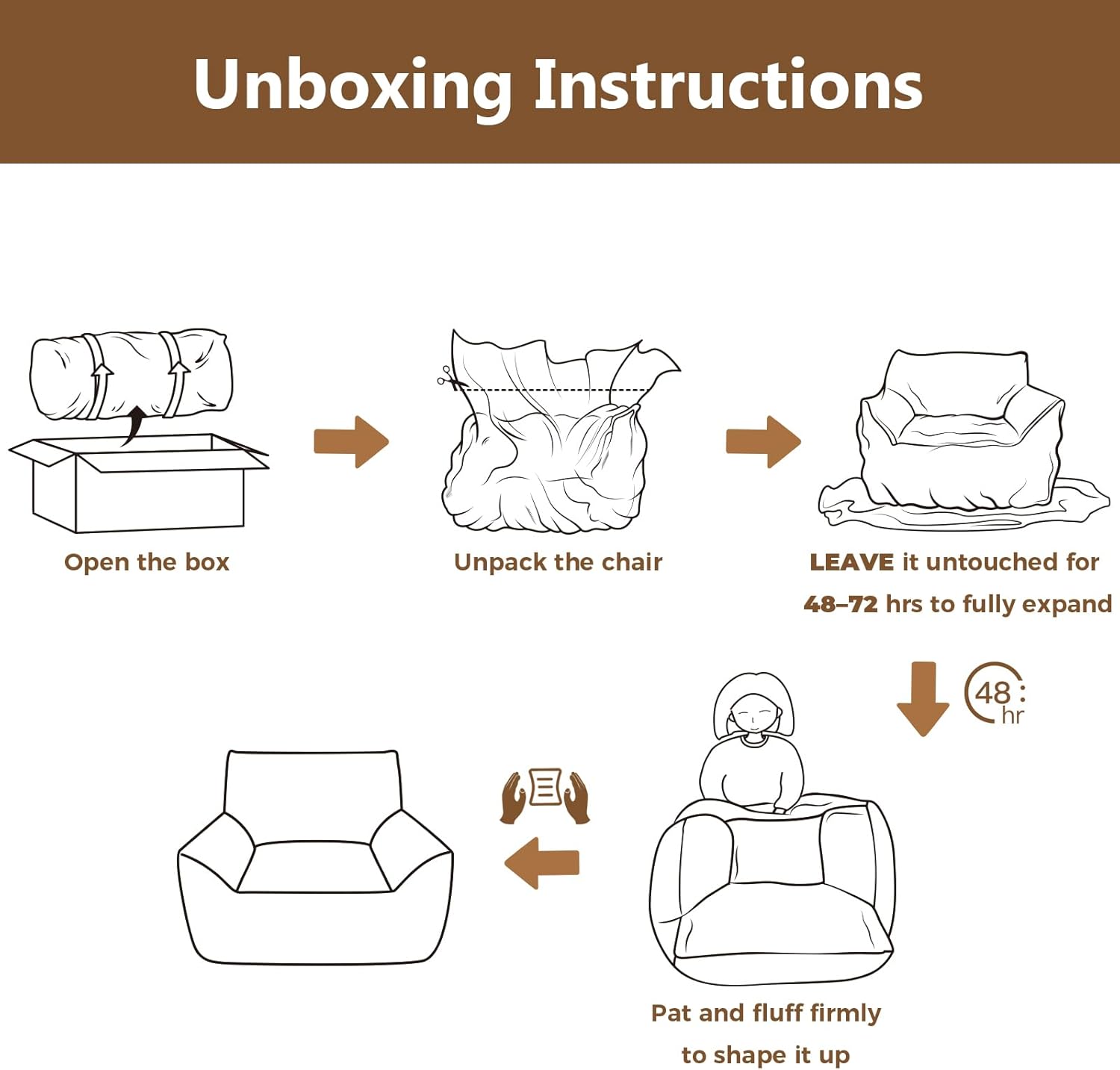 Unboxing Instructions

Open the box

Unpack the chair

LEAVE it untouched for 48–72 hrs to fully expand

48 hr

Pat and fluff firmly to shape it up