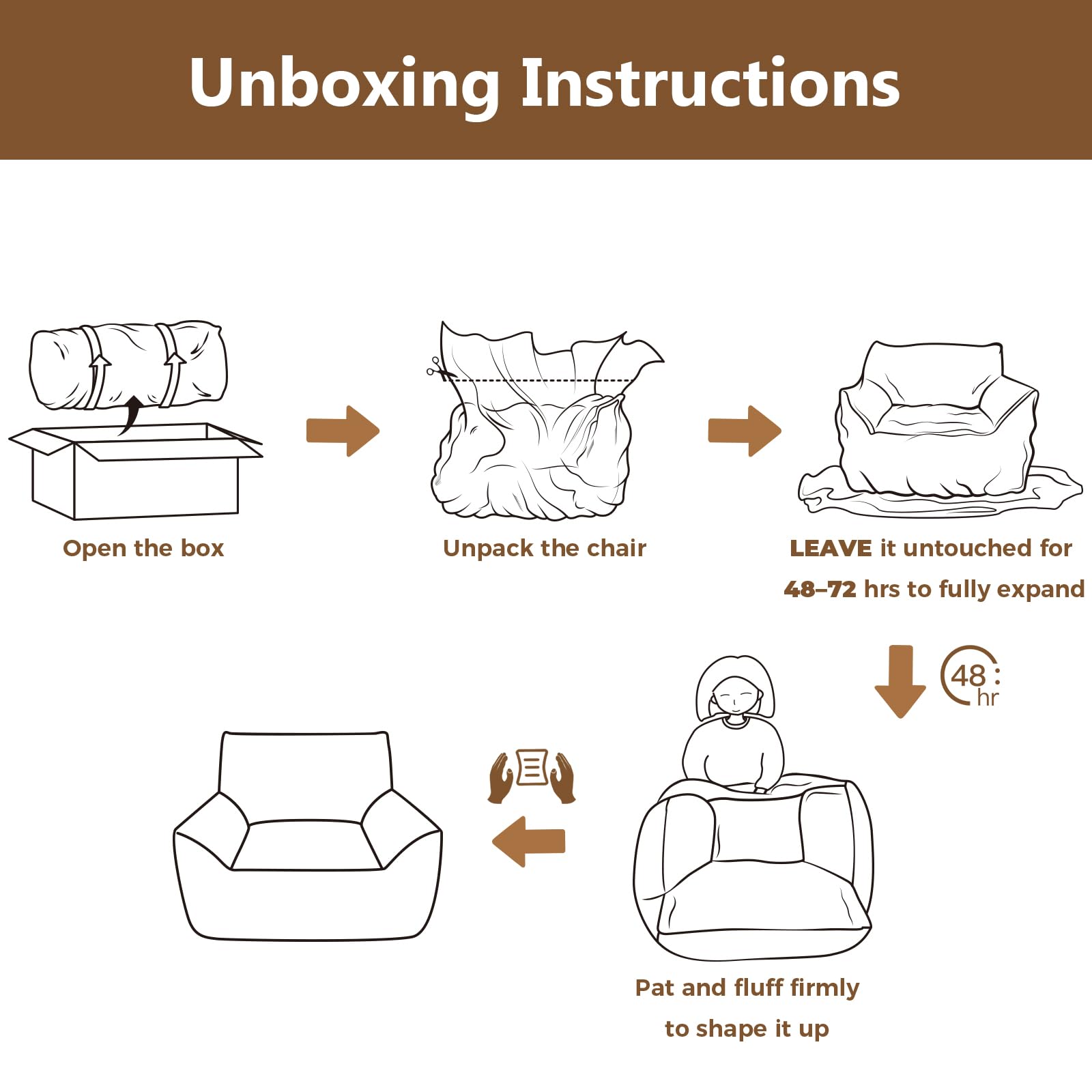 Unboxing Instructions

Open the box

Unpack the chair

LEAVE it untouched for 48–72 hrs to fully expand

48 hr

Pat and fluff firmly to shape it up