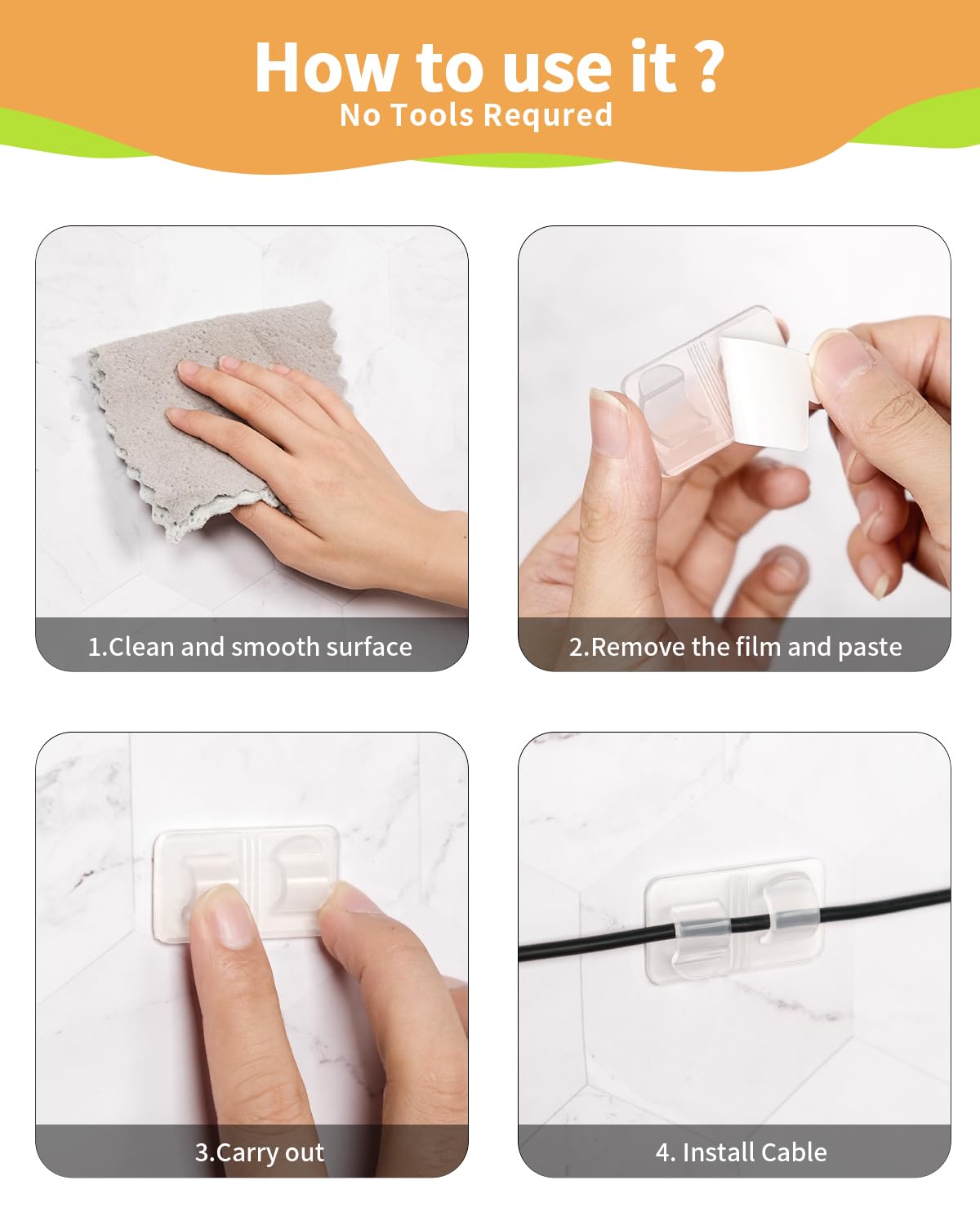 How to use it ?
No Tools Requred

1.Clean and smooth surface

2.Remove the film and paste

3.Carry out

4. Install Cable