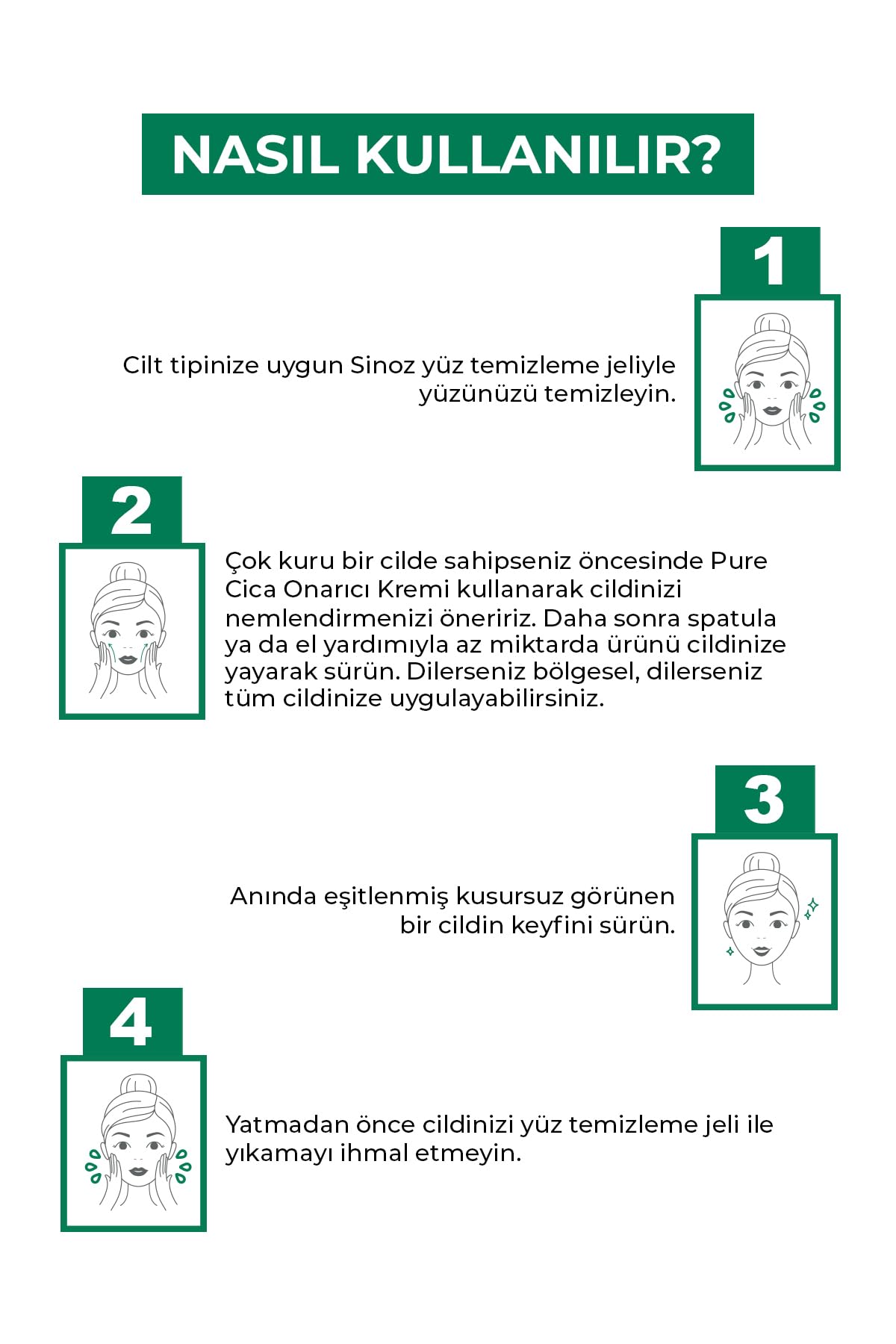 NASIL KULLANILIR?

1

Cilt tipinize uygun Sinoz yüz temizleme jeliyle yüzünüzü temizleyin.

2

Çok kuru bir cilde sahipseniz öncesinde Pure Cica Onarıcı Kremi kullanarak cildinizi nemlendirmenizi öneririz. Daha sonra spatula ya da el yardımıyla az miktarda ürünü cildinize yayarak sürün. Dilerseniz bölgesel, dilerseniz tüm cildinize uygulayabilirsiniz.

3

Anında eşitlenmiş kusursuz görünen bir cildin keyfini sürün.

4

Yatmadan önce cildinizi yüz temizleme jeli ile yıkamayı ihmal etmeyin.