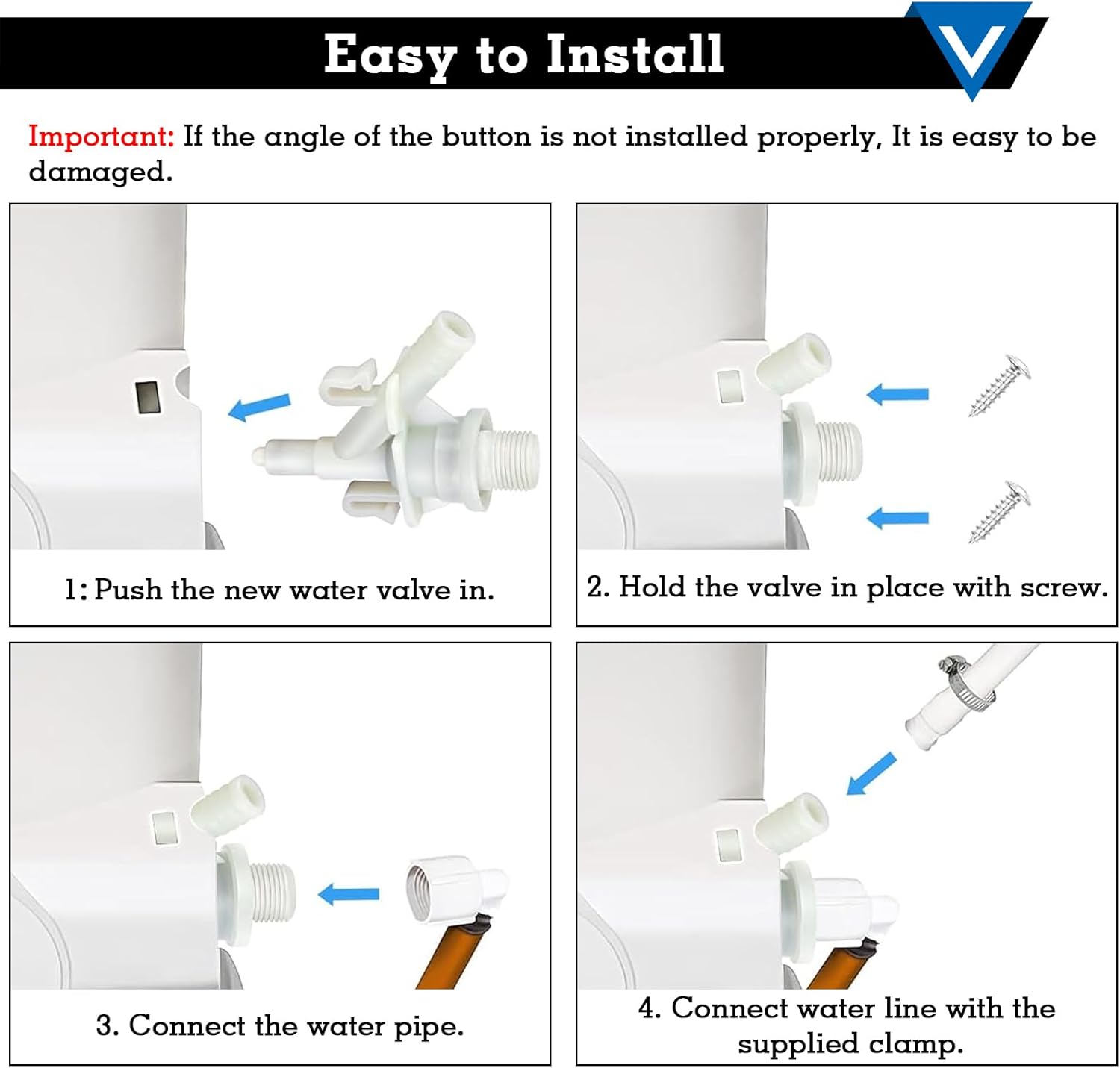 Easy to Install

Important: If the angle of the button is not installed properly, It is easy to be damaged.

1: Push the new water valve in.

2. Hold the valve in place with screw.

3. Connect the water pipe.

4. Connect water line with the supplied clamp.