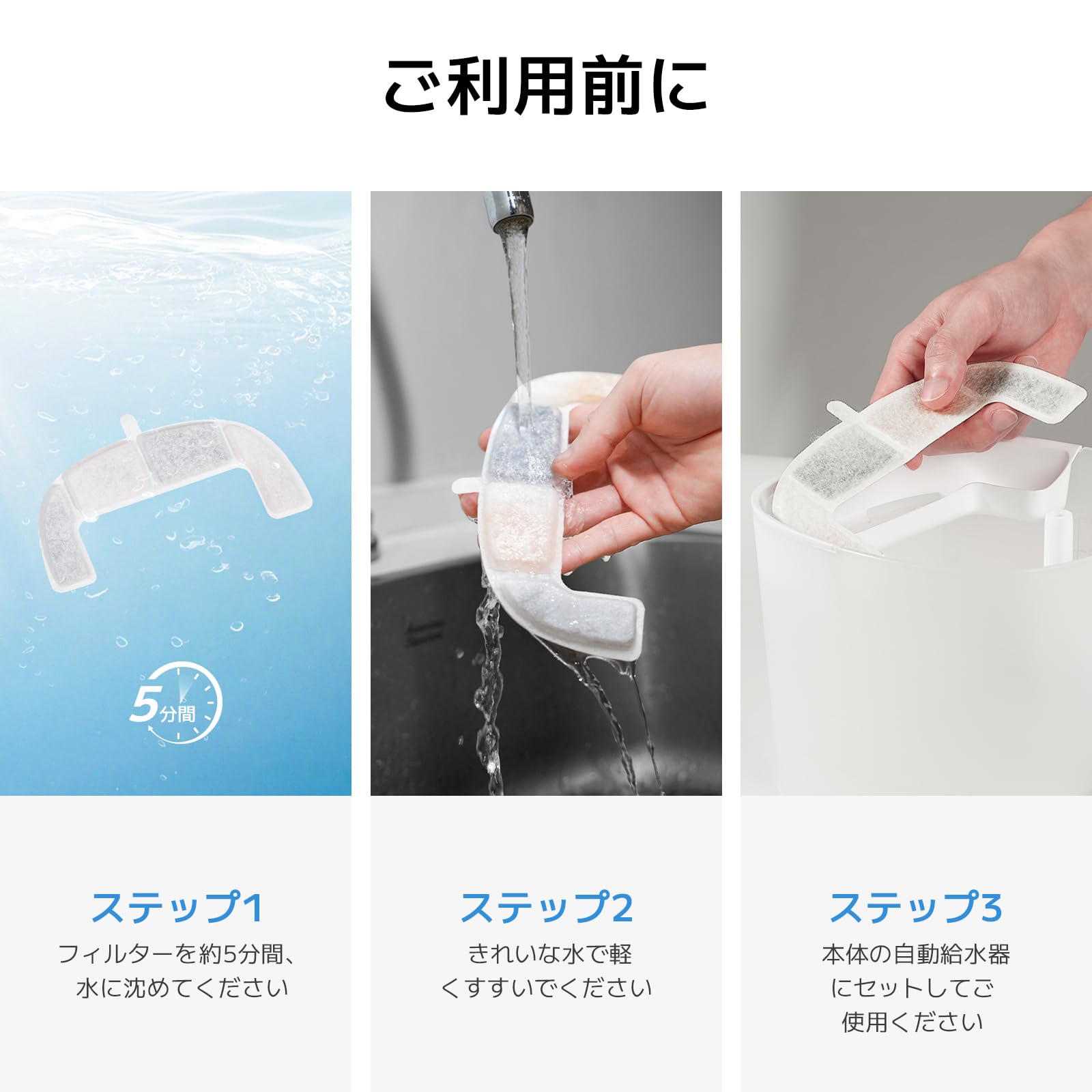 ご利用前に

5分間

ステップ1
フィルターを約5分間、水に沈めてください

ステップ2
きれいな水で軽くすすいでください

ステップ3
本体の自動給水器にセットしてご使用ください