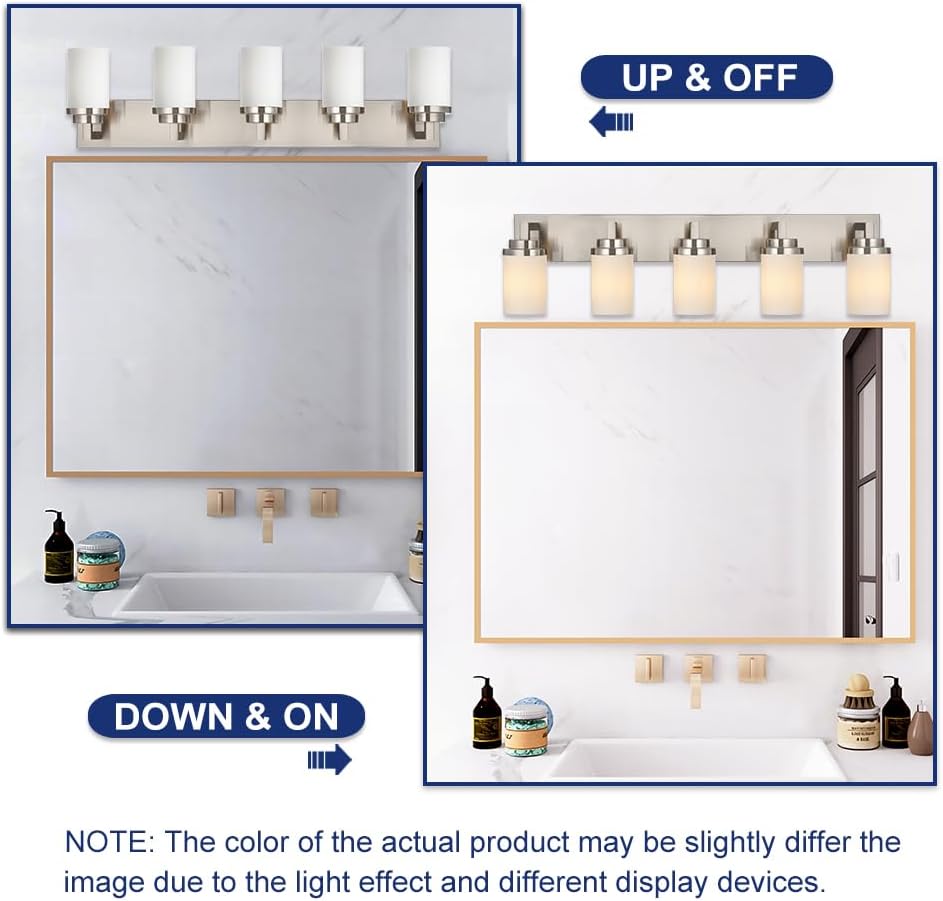 UP & OFF

DOWN & ON

NOTE: The color of the actual product may be slightly differ the image due to the light effect and different display devices.