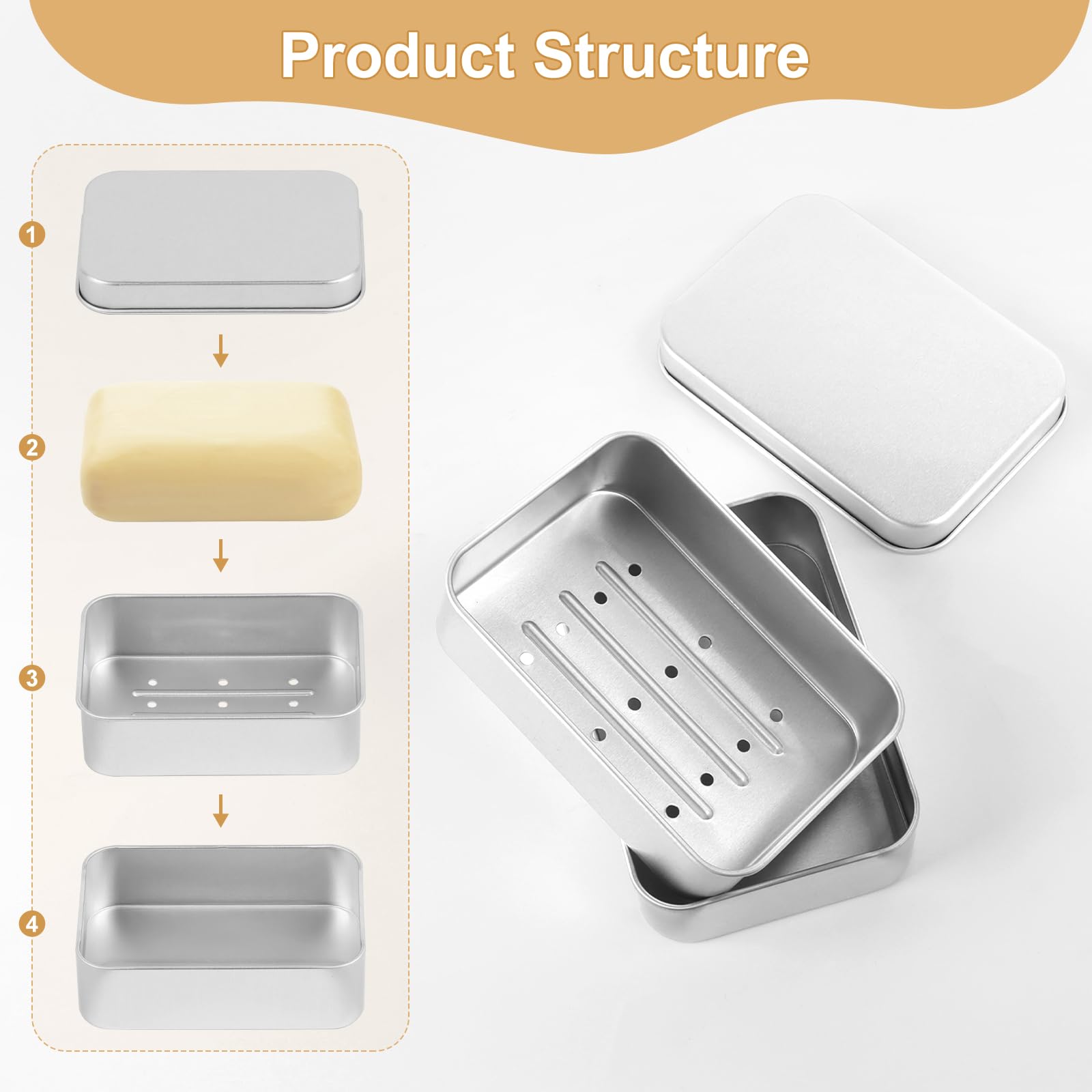 Product Structure

1

2

3

4