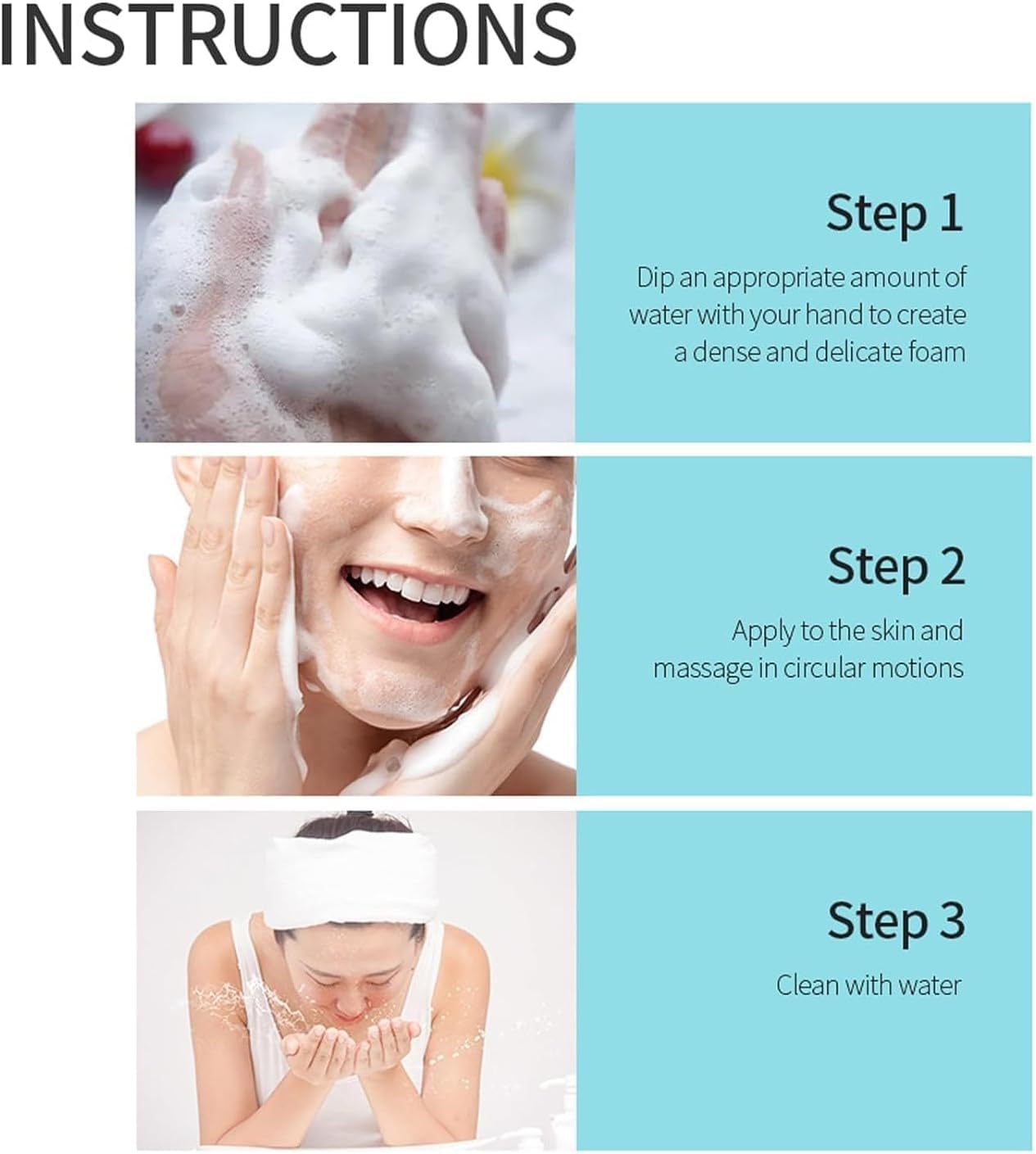 INSTRUCTIONS

Step 1

Dip an appropriate amount of water with your hand to create a dense and delicate foam

Step 2

Apply to the skin and massage in circular motions

Step 3

Clean with water