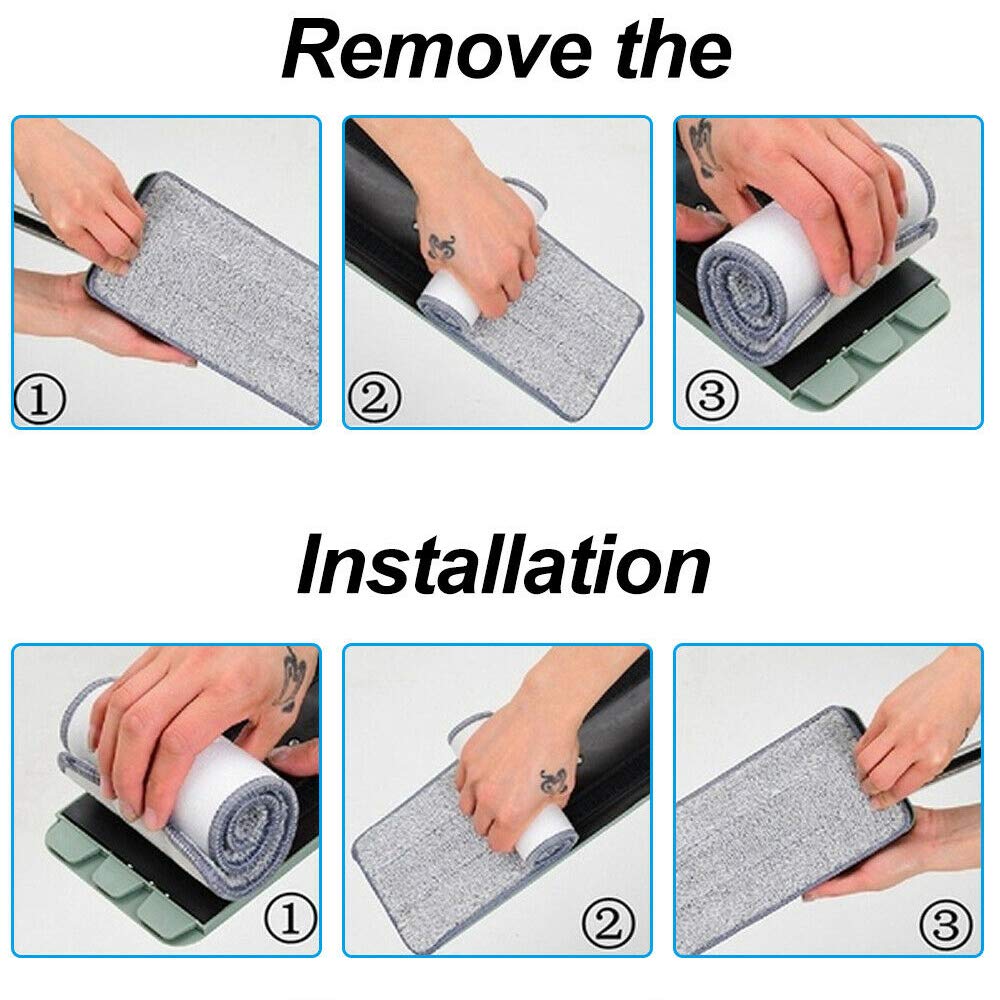 Remove the

①

②

③

Installation

①

②

③