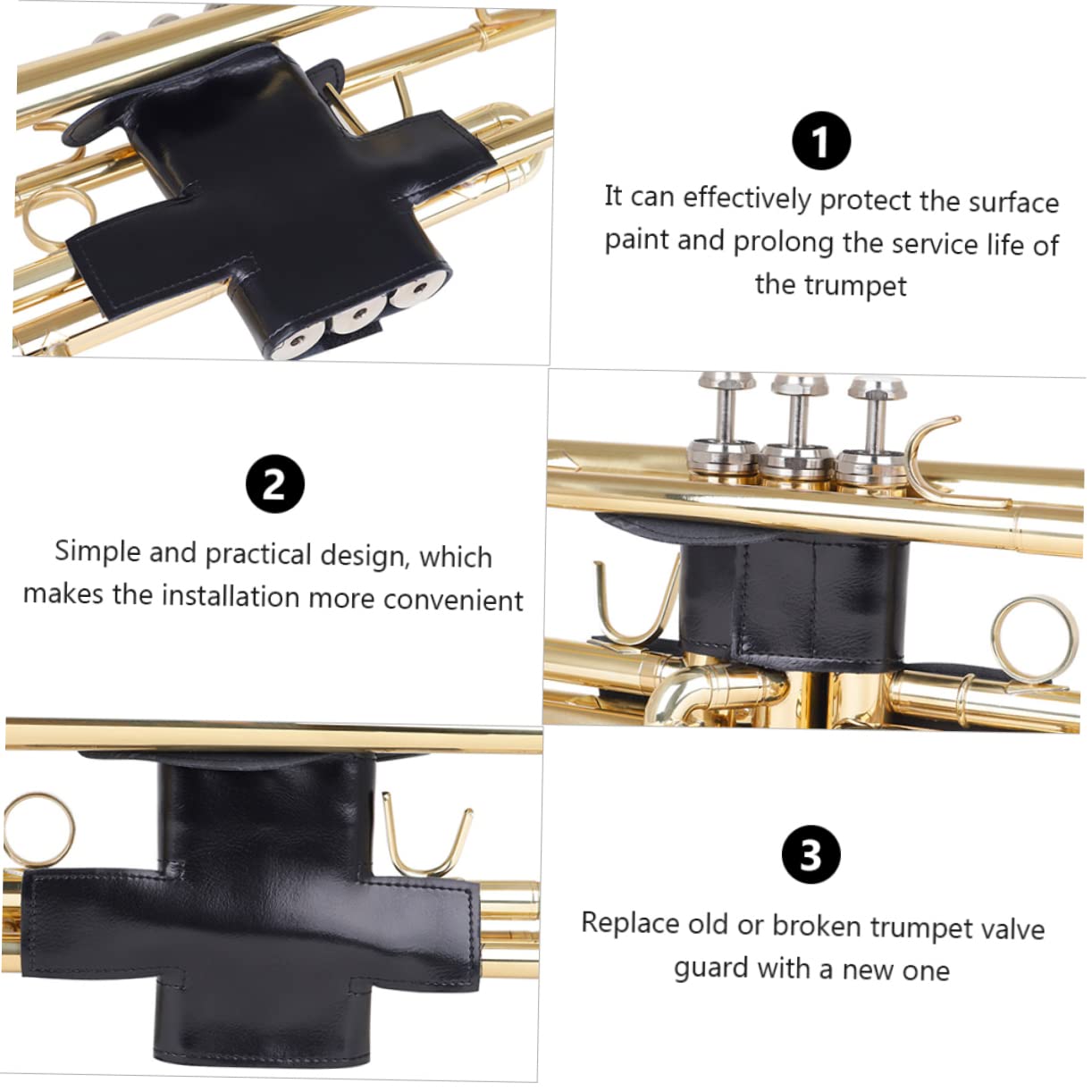 1

It can effectively protect the surface paint and prolong the service life of the trumpet

2

Simple and practical design, which makes the installation more convenient

3

Replace old or broken trumpet valve guard with a new one